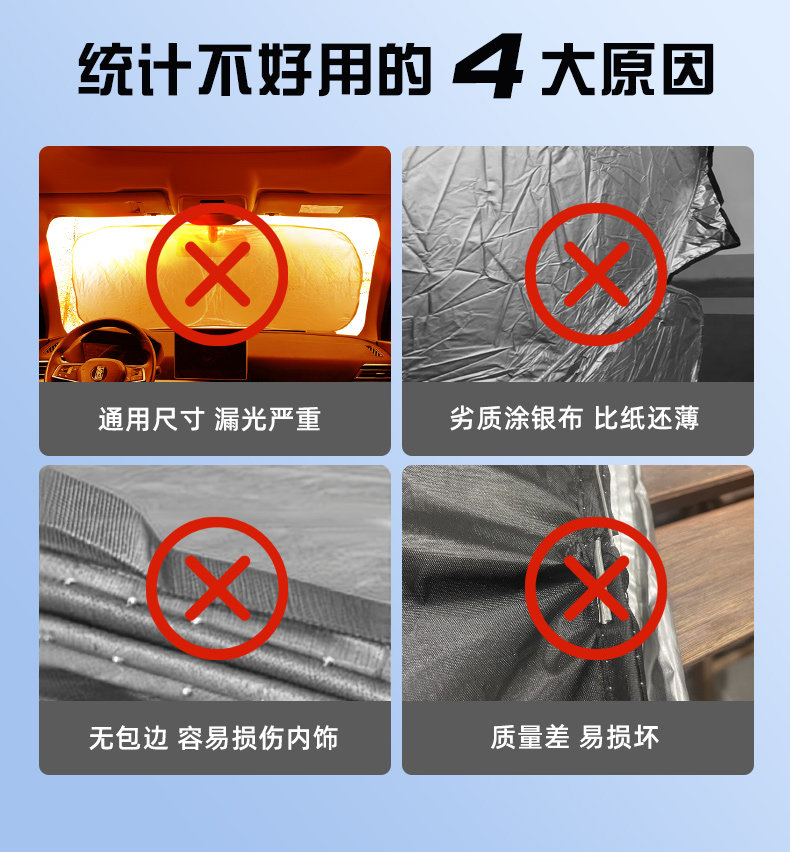 统计不好用的 4 大原因

通用尺寸 漏光严重

劣质涂银布 比纸还薄

无包边 容易损伤内饰

质量差 易损坏