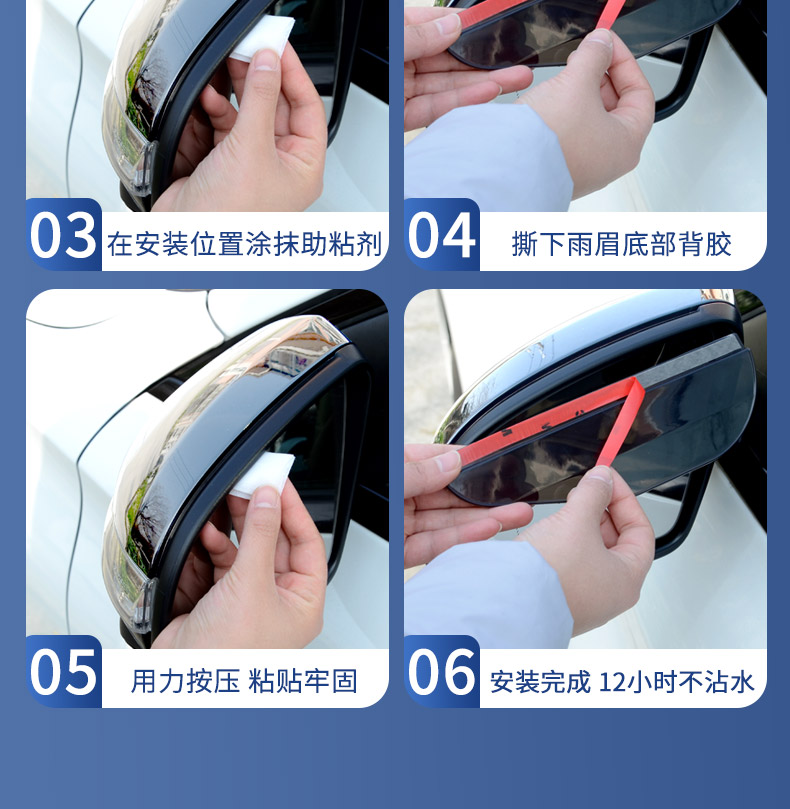 03 在安装位置涂抹助粘剂

04 撕下雨眉底部背胶

05 用力按压 粘贴牢固

06 安装完成 12小时不沾水