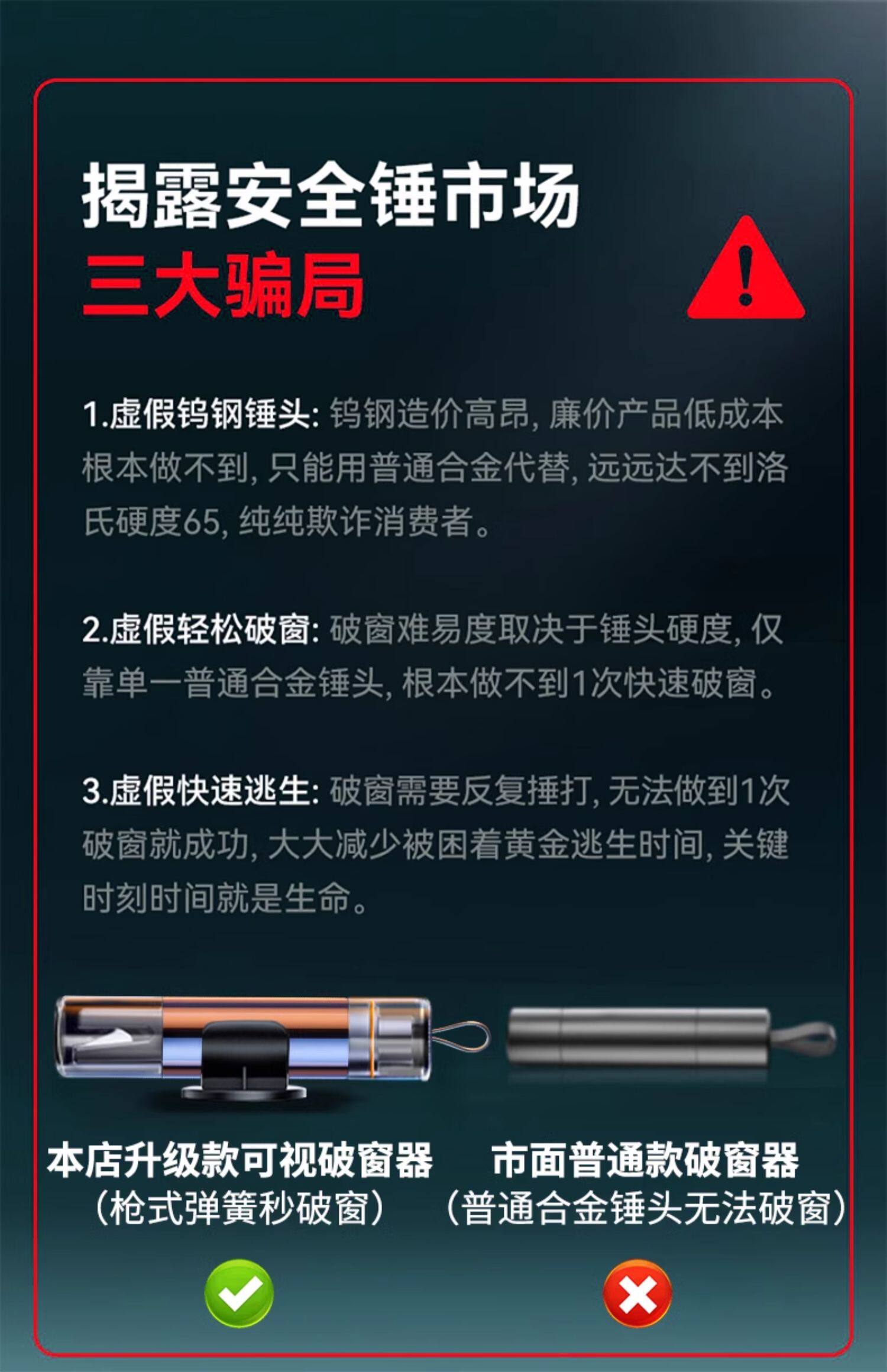 揭露安全锤市场
三大骗局

1.虚假钨钢锤头: 钨钢造价高昂, 廉价产品低成本根本做不到, 只能用普通合金代替, 远远达不到洛氏硬度65, 纯纯欺诈消费者。

2.虚假轻松破窗: 破窗难易度取决于锤头硬度, 仅靠单一普通合金锤头, 根本做不到1次快速破窗。

3.虚假快速逃生: 破窗需要反复捶打, 无法做到1次破窗就成功, 大大减少被困着黄金逃生时间, 关键时刻时间就是生命。

本店升级款可视破窗器
(枪式弹簧秒破窗)

市面普通款破窗器
(普通合金锤头无法破窗)