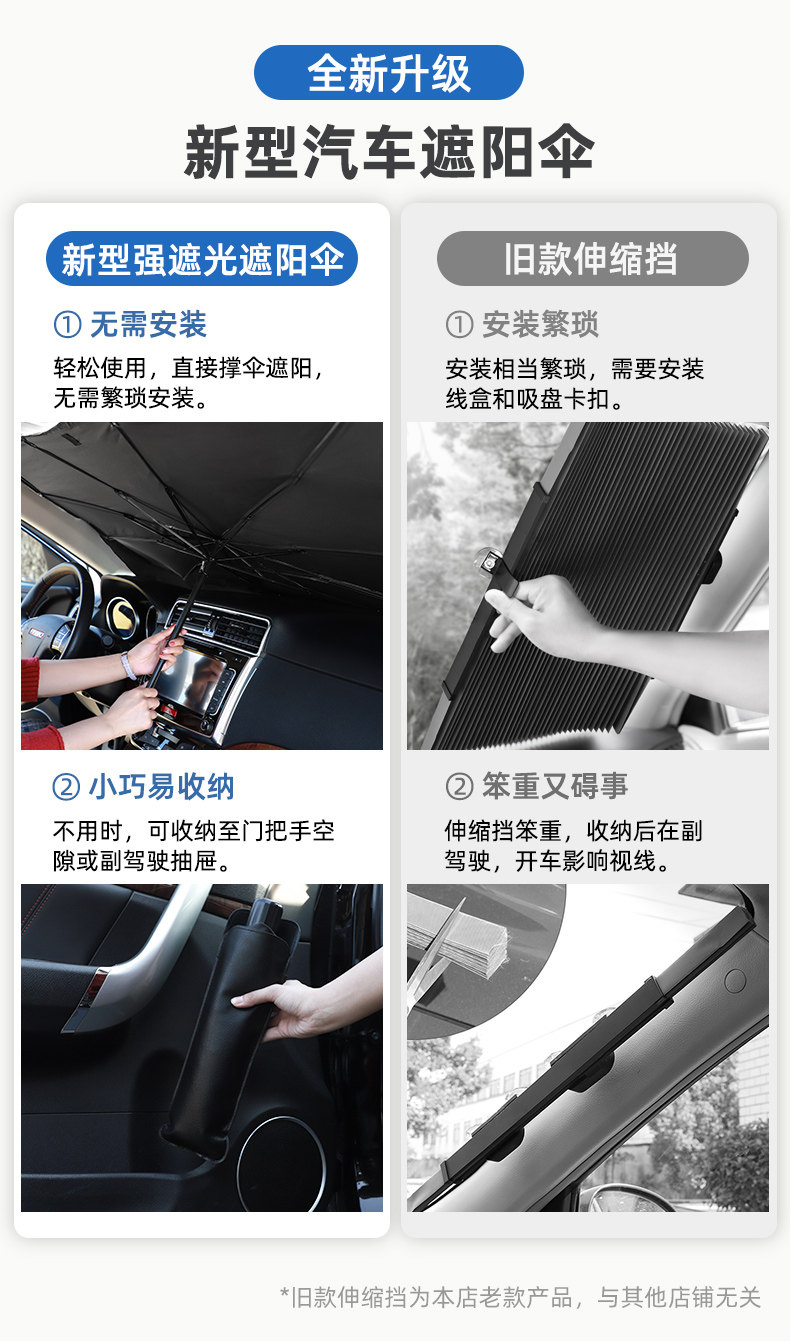 全新升级

新型汽车遮阳伞

新型强遮光遮阳伞

① 无需安装

轻松使用，直接撑伞遮阳，无需繁琐安装。

② 小巧易收纳

不用时，可收纳至门把手空隙或副驾驶抽屉。

旧款伸缩挡

① 安装繁琐

安装相当繁琐，需要安装线盒和吸盘卡扣。

② 笨重又碍事

伸缩挡笨重，收纳后在副驾驶，开车影响视线。

*旧款伸缩挡为本店老款产品，与其他店铺无关