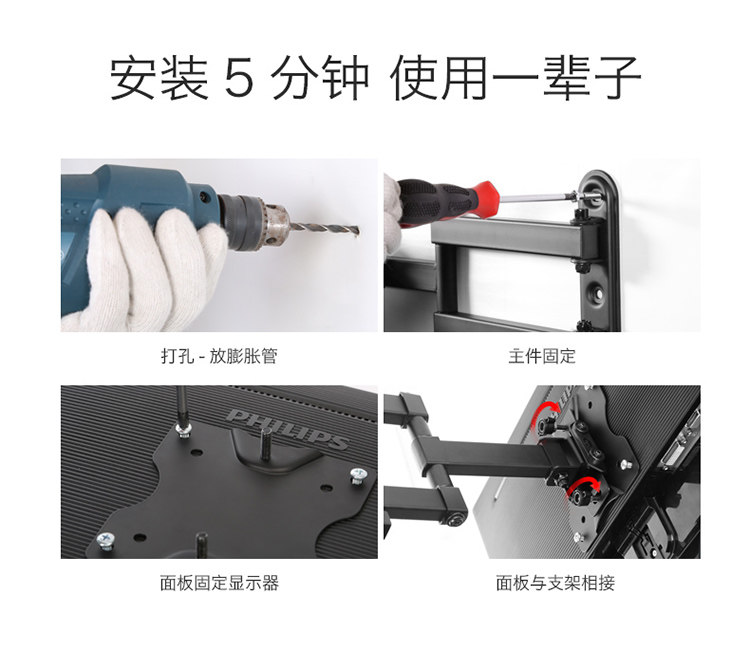 安装 5 分钟 使用一辈子

打孔 - 放膨胀管

主件固定

PHILIPS

面板固定显示器

面板与支架相接