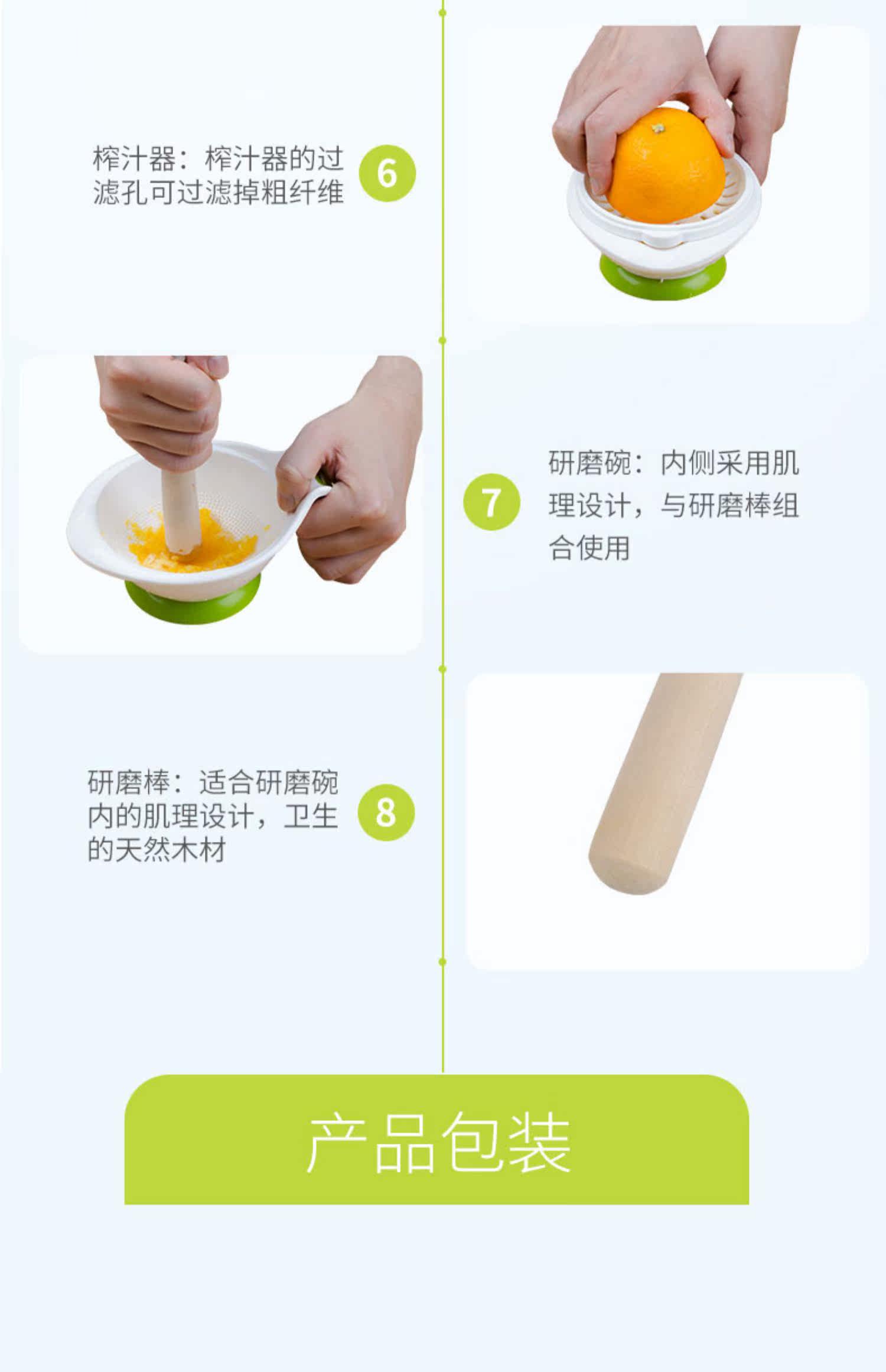 榨汁器：榨汁器的过滤孔可过滤掉粗纤维

6

7

研磨碗：内侧采用肌理设计，与研磨棒组合使用

研磨棒：适合研磨碗内的肌理设计，卫生的天然木材

8

产品包装