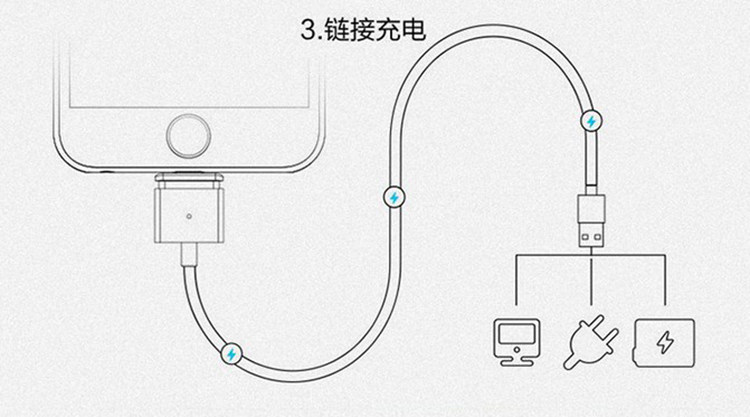 3.链接充电