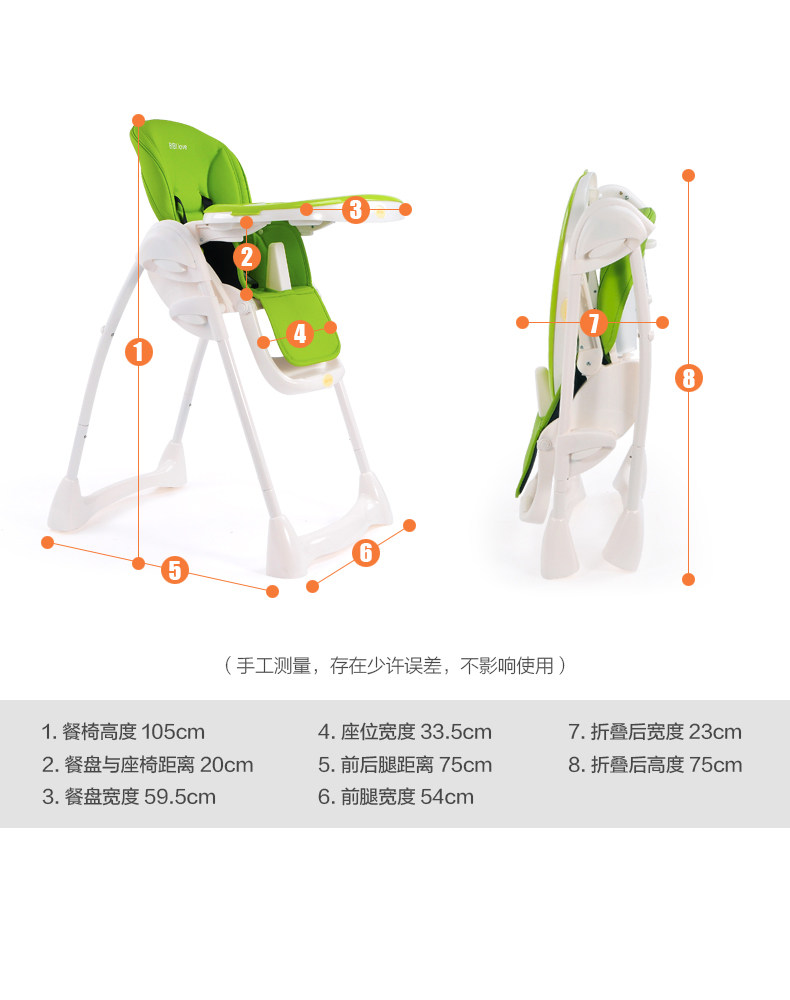 3
2
4
1
5
6
7
8

（手工测量，存在少许误差，不影响使用）

1. 餐椅高度 105cm
2. 餐盘与座椅距离 20cm
3. 餐盘宽度 59.5cm

4. 座位宽度 33.5cm
5. 前后腿距离 75cm
6. 前腿宽度 54cm

7. 折叠后宽度 23cm
8. 折叠后高度 75cm