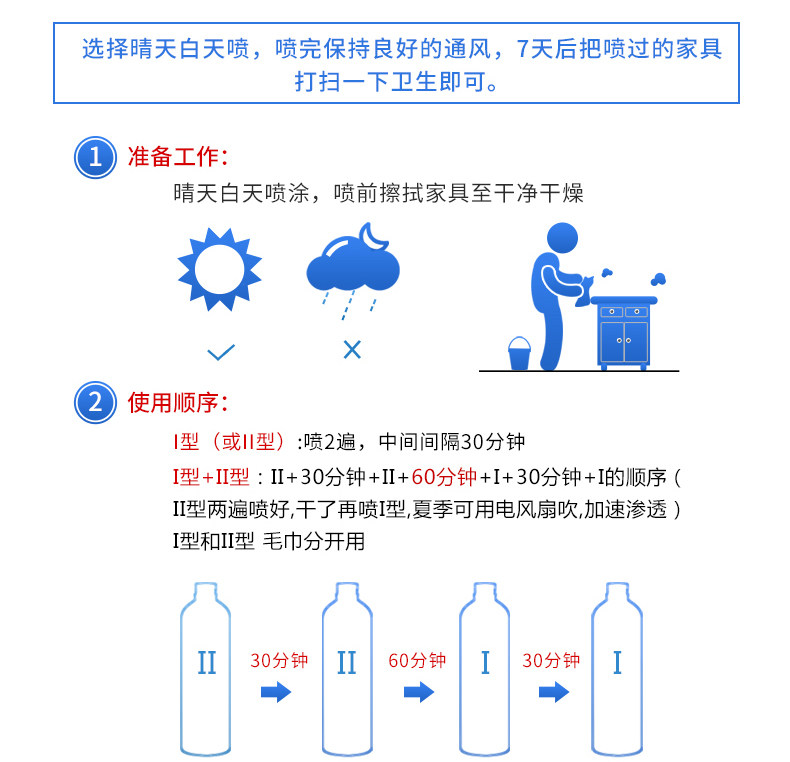 选择晴天白天喷，喷完保持良好的通风，7天后把喷过的家具打扫一下卫生即可。

1 准备工作：
晴天白天喷涂，喷前擦拭家具至干净干燥

✓ ×

2 使用顺序：
I型（或II型）:喷2遍，中间间隔30分钟
I型+II型：II+30分钟+II+60分钟+I+30分钟+I的顺序（II型两遍喷好,干了再喷I型,夏季可用电风扇吹,加速渗透）
I型和II型 毛巾分开用

II 30分钟 II 60分钟 I 30分钟 I