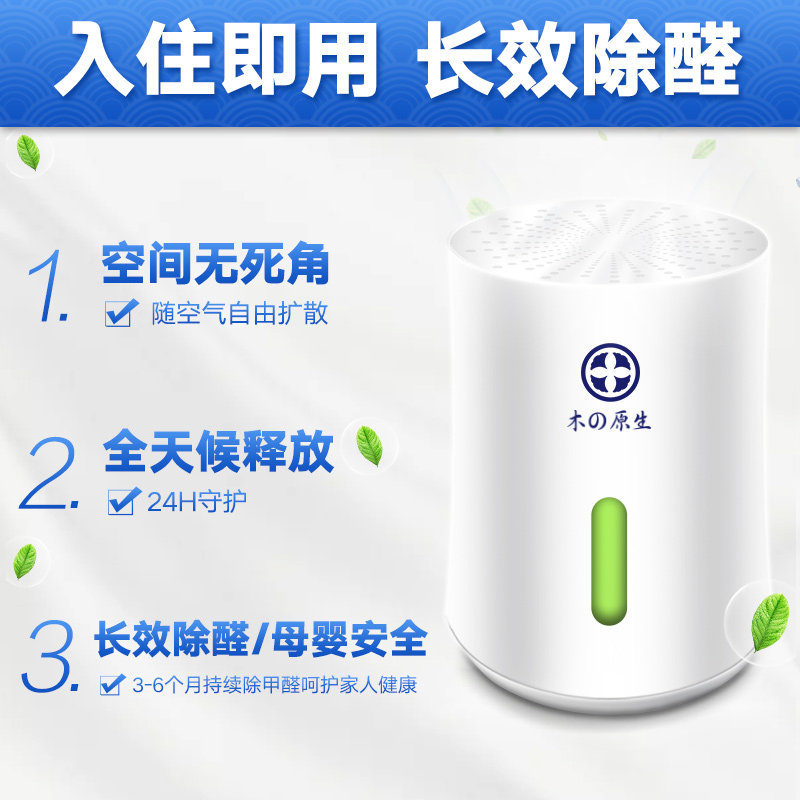 入住即用 长效除醛

1. 空间无死角
随空气自由扩散

2. 全天候释放
24H守护

3. 长效除醛/母婴安全
3-6个月持续除甲醛呵护家人健康

木の原生