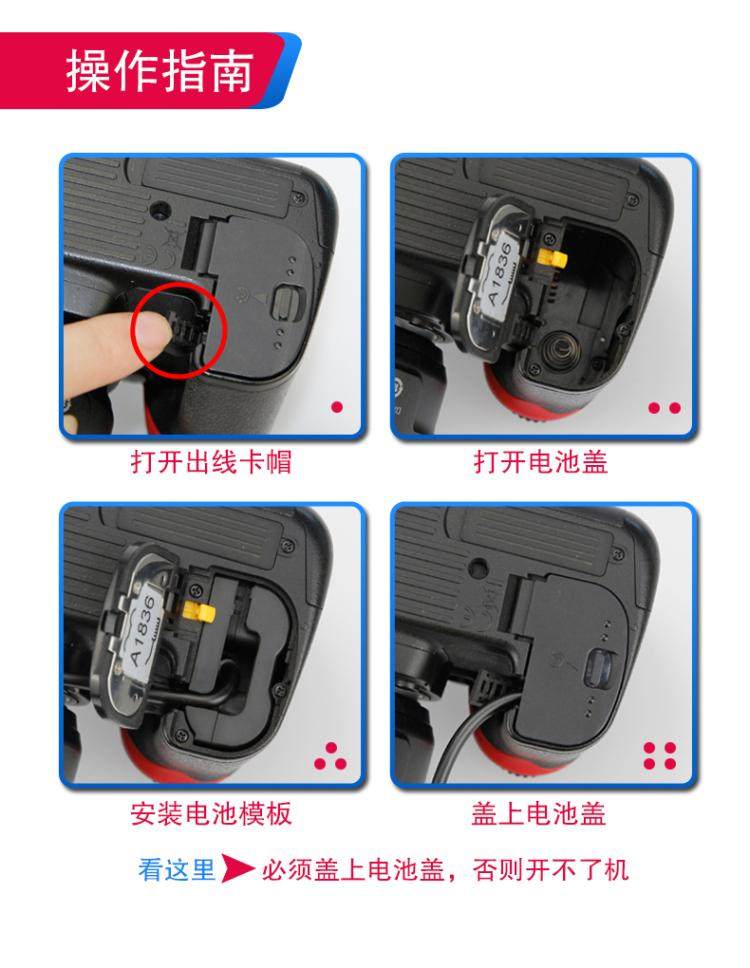 操作指南

A1836

打开出线卡帽

打开电池盖

A1836

安装电池模板

盖上电池盖

看这里 必须盖上电池盖，否则开不了机