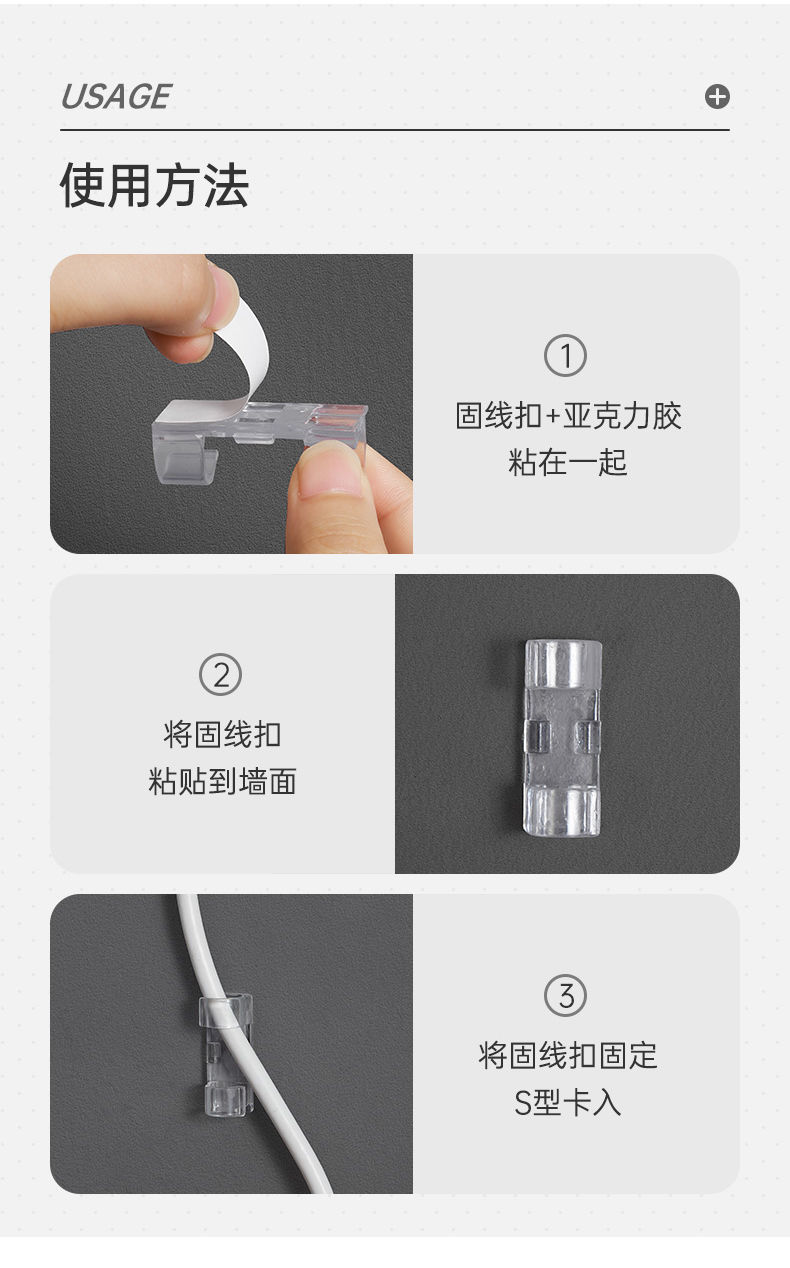 USAGE

使用方法

① 固线扣+亚克力胶 粘在一起

② 将固线扣 粘贴到墙面

③ 将固线扣固定 S型卡入