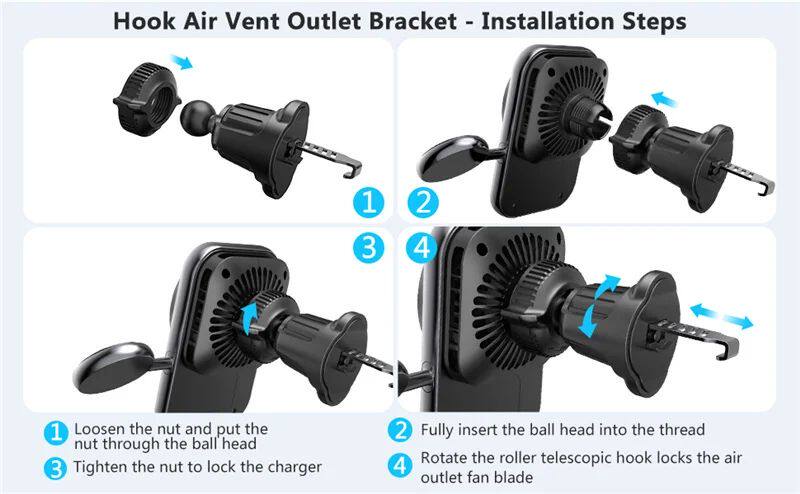 Hook Air Vent Outlet Bracket - Installation Steps

1

2

3

4

1 Loosen the nut and put the nut through the ball head

3 Tighten the nut to lock the charger

2 Fully insert the ball head into the thread

4 Rotate the roller telescopic hook locks the air outlet fan blade