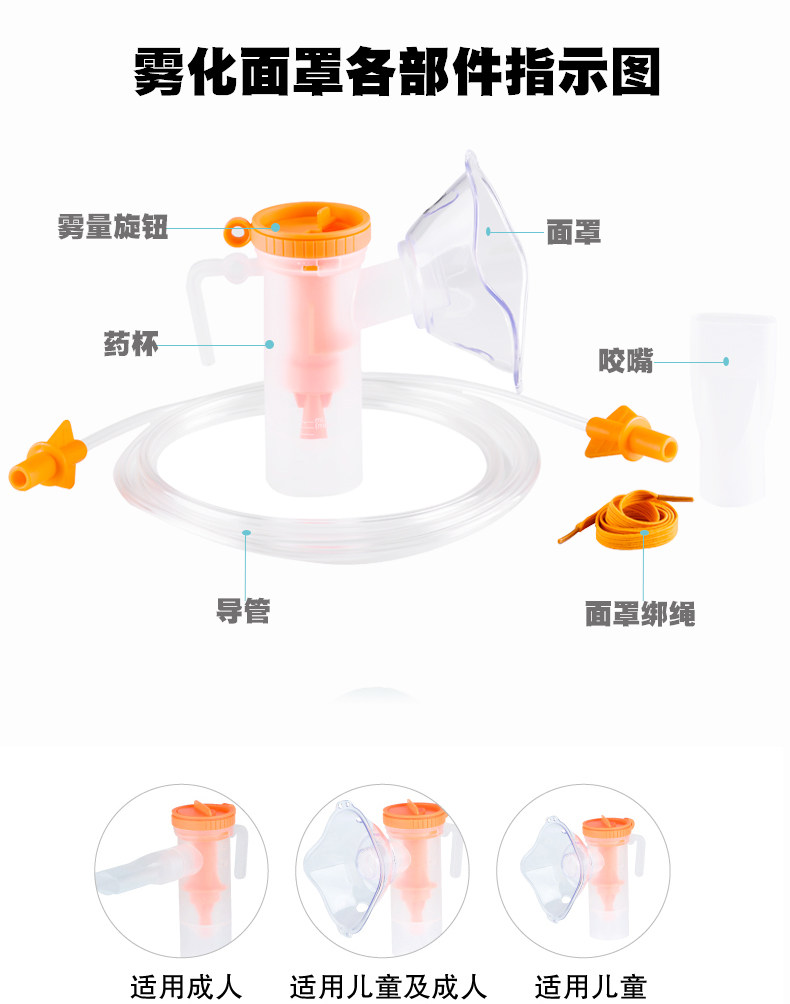 雾化面罩各部件指示图

雾量旋钮

面罩

药杯

咬嘴

导管

面罩绑绳

适用成人

适用儿童及成人

适用儿童