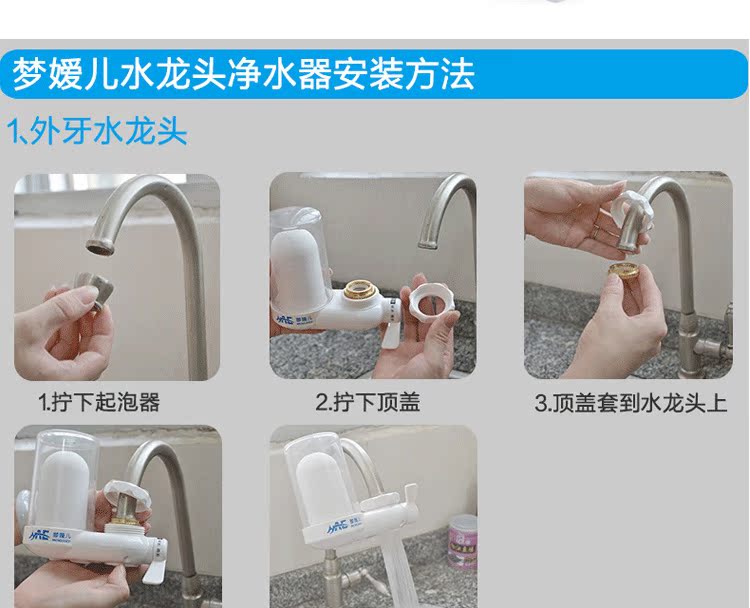 梦媛儿水龙头净水器安装方法

1、外牙水龙头

1.拧下起泡器

2.拧下顶盖

3.顶盖套到水龙头上

梦媛儿

梦媛儿