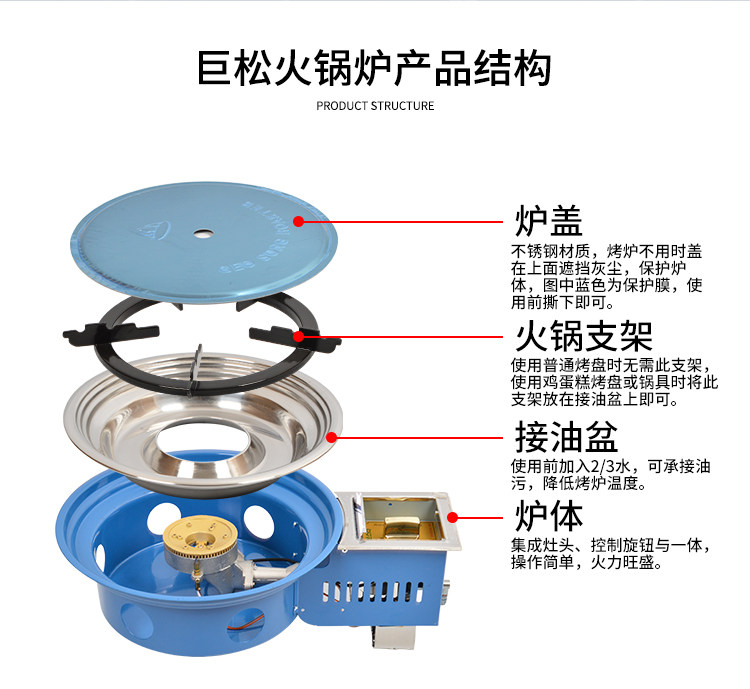 巨松火锅炉产品结构

PRODUCT STRUCTURE

炉盖

不锈钢材质，烤炉不用时盖在上面遮挡灰尘，保护炉体，图中蓝色为保护膜，使用前撕下即可。

火锅支架

使用普通烤盘时无需此支架，使用鸡蛋糕烤盘或锅具时将此支架放在接油盆上即可。

接油盆

使用前加入2/3水，可承接油污，降低烤炉温度。

炉体

集成灶头、控制旋钮与一体，操作简单，火力旺盛。