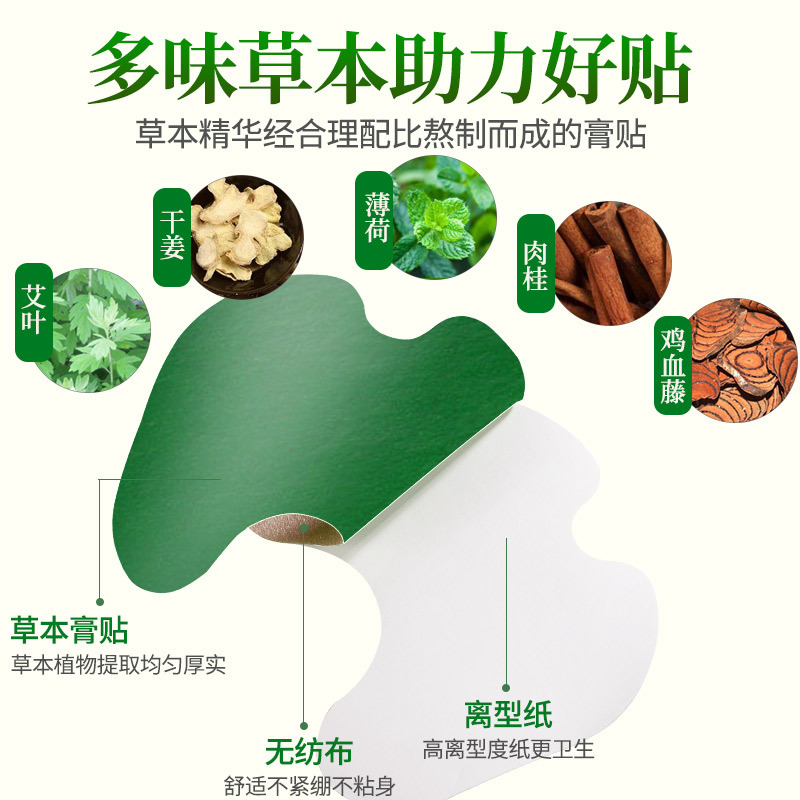 多味草本助力好贴

草本精华经合理配比熬制而成的膏贴

艾叶

干姜

薄荷

肉桂

鸡血藤

草本膏贴
草本植物提取均匀厚实

无纺布
舒适不紧绷不粘身

离型纸
高离型度纸更卫生