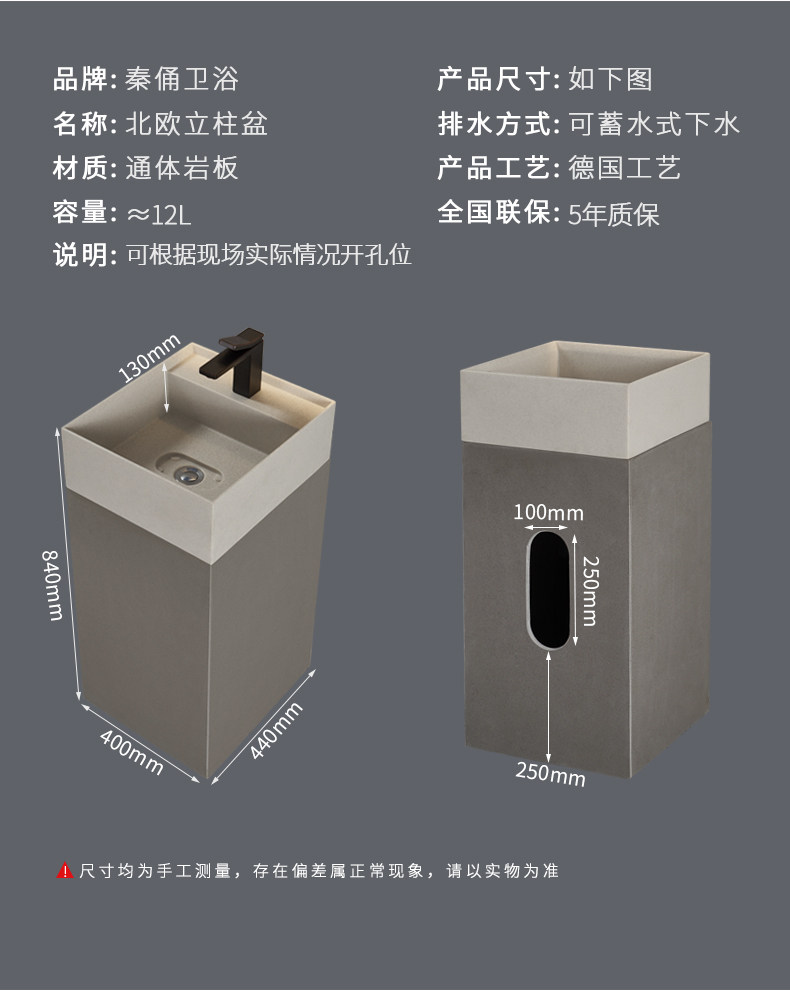 品牌: 秦俑卫浴
名称: 北欧立柱盆
材质: 通体岩板
容量: ≈12L
说明: 可根据现场实际情况开孔位

产品尺寸: 如下图
排水方式: 可蓄水式下水
产品工艺: 德国工艺
全国联保: 5年质保

130mm
840mm
400mm
440mm

100mm
250mm
250mm

尺寸均为手工测量，存在偏差属正常现象，请以实物为准