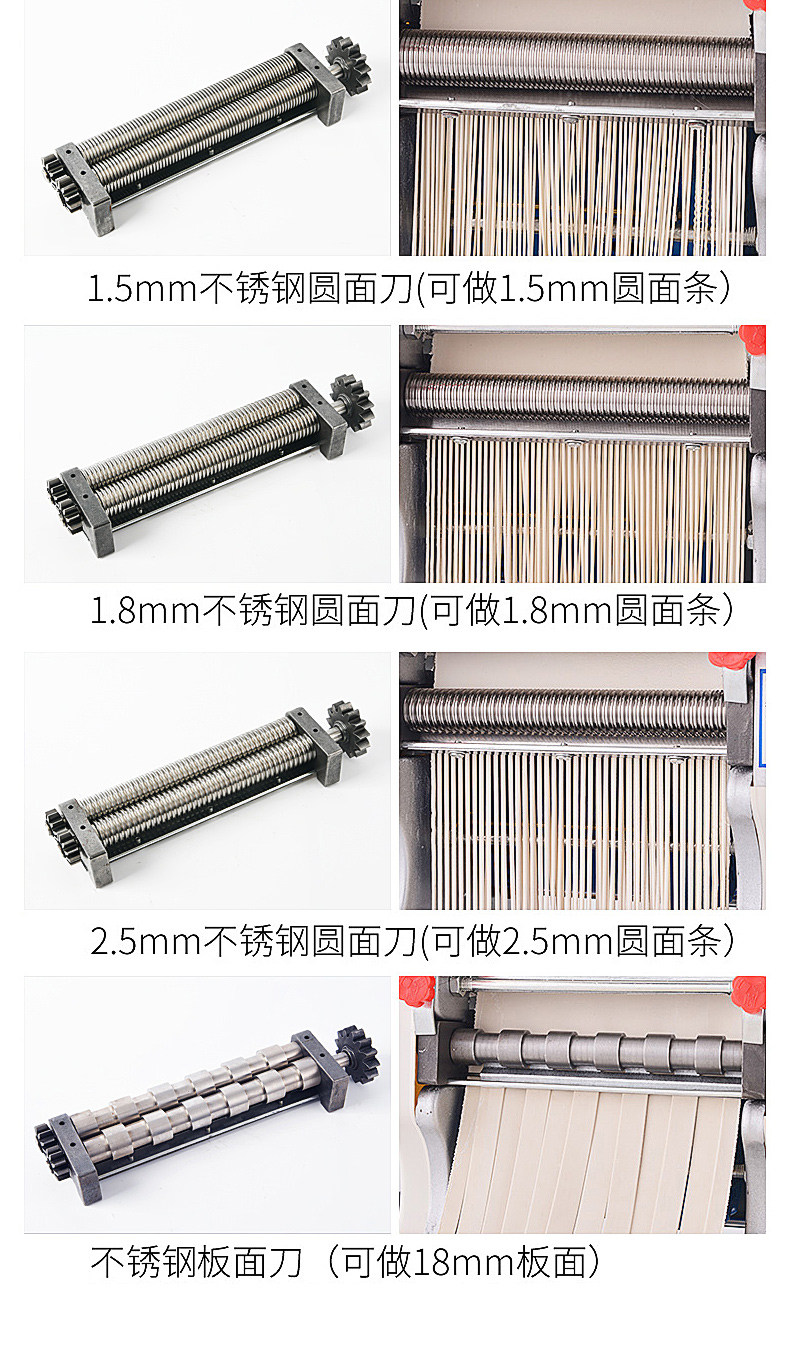 1.5mm不锈钢圆面刀(可做1.5mm圆面条）

1.8mm不锈钢圆面刀(可做1.8mm圆面条）

2.5mm不锈钢圆面刀(可做2.5mm圆面条）

不锈钢板面刀（可做18mm板面）