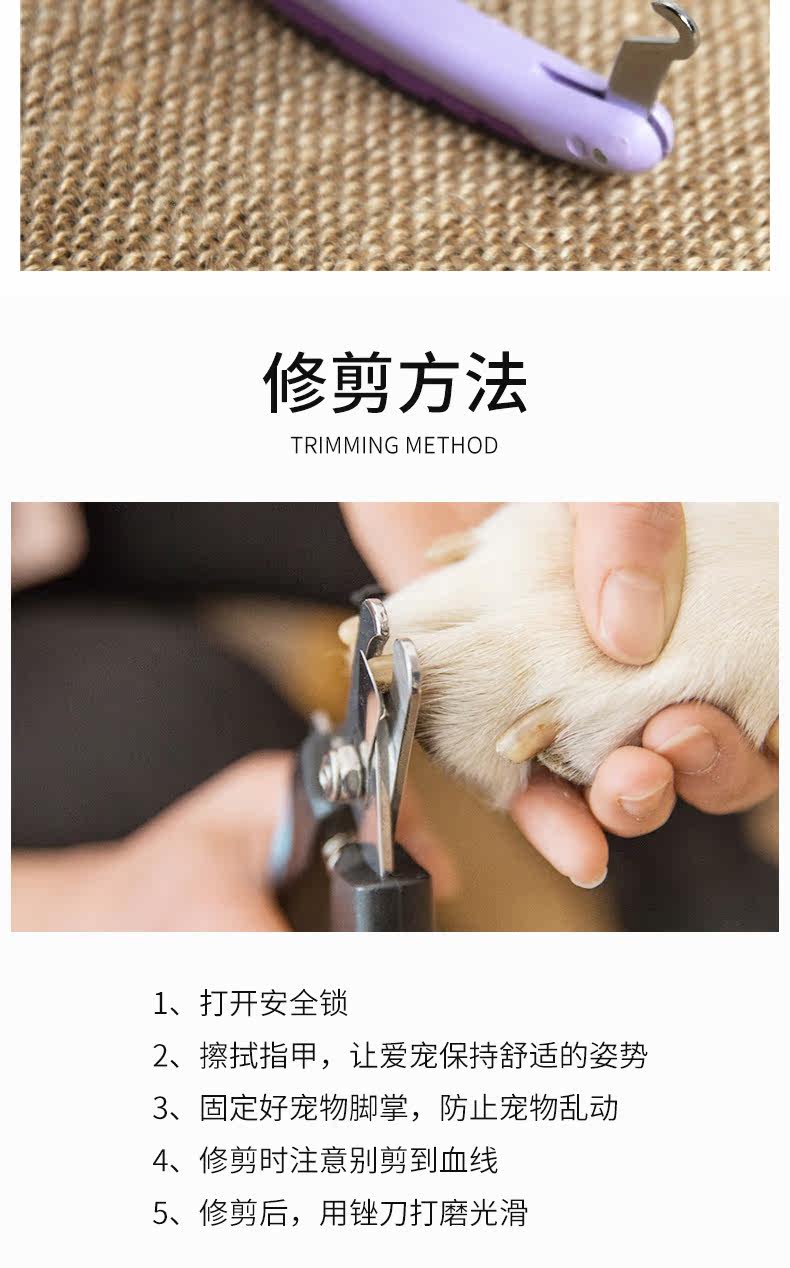 修剪方法
TRIMMING METHOD

1、打开安全锁
2、擦拭指甲，让爱宠保持舒适的姿势
3、固定好宠物脚掌，防止宠物乱动
4、修剪时注意别剪到血线
5、修剪后，用锉刀打磨光滑