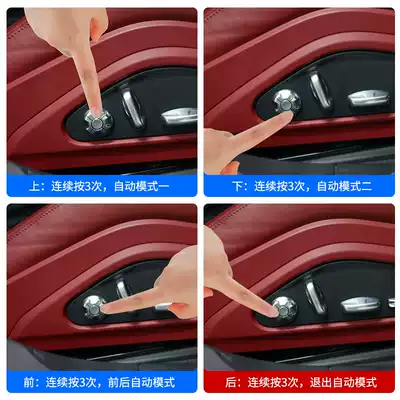 上：连续按3次，自动模式一

下：连续按3次，自动模式二

前：连续按3次，前后自动模式

后：连续按3次，退出自动模式