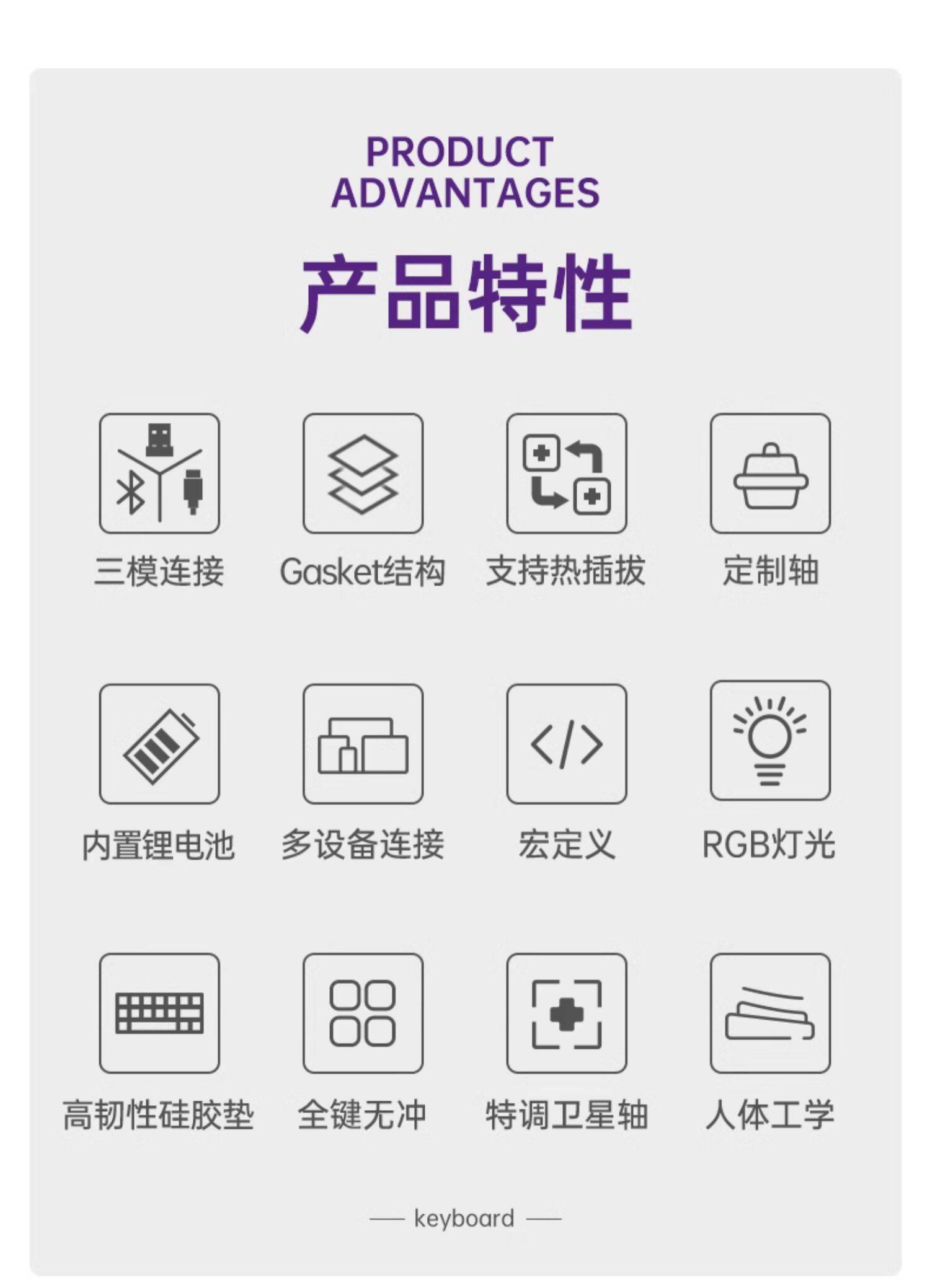 PRODUCT
ADVANTAGES

产品特性

三模连接 Gasket结构 支持热插拔 定制轴

内置锂电池 多设备连接 宏定义 RGB灯光

高韧性硅胶垫 全键无冲 特调卫星轴 人体工学

— keyboard —