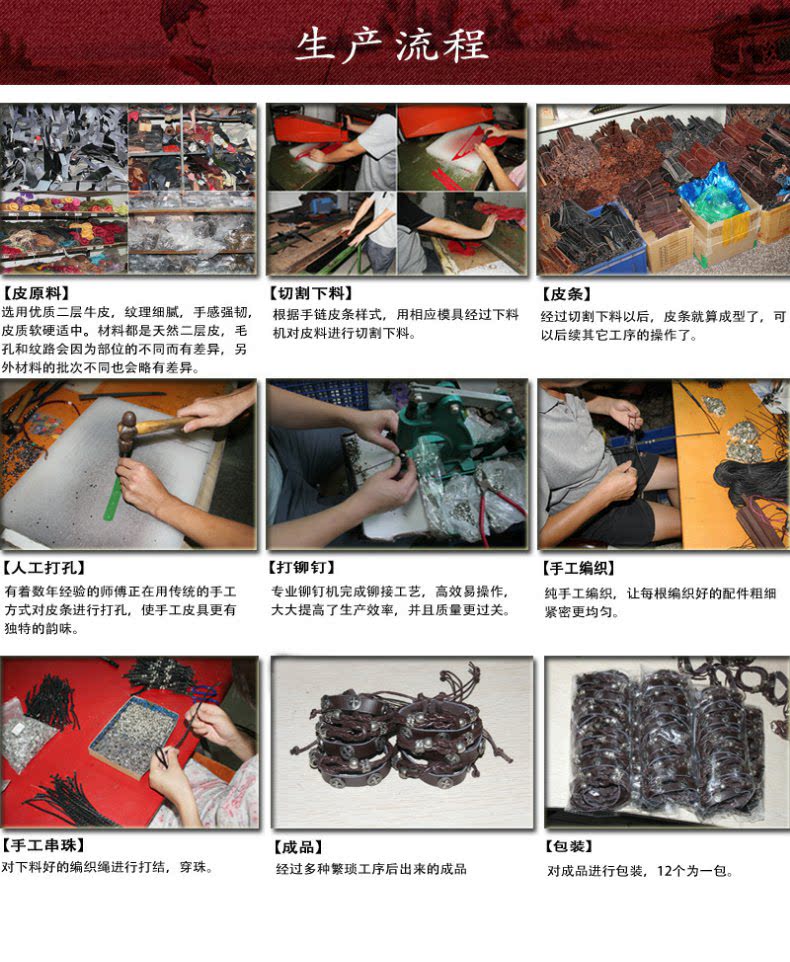 生产流程

【皮原料】
选用优质二层牛皮，纹理细腻，手感强韧，皮质软硬适中。材料都是天然二层皮，毛孔和纹路会因为部位的不同而有差异，另外材料的批次不同也会略有差异。

【切割下料】
根据手链皮条样式，用相应模具经过下料机对皮料进行切割下料。

【皮条】
经过切割下料以后，皮条就算成型了，可以后续其它工序的操作了。

【人工打孔】
有着数年经验的师傅正在用传统的手工方式对皮条进行打孔，使手工皮具更有独特的韵味。

【打铆钉】
专业铆钉机完成铆接工艺，高效易操作，大大提高了生产效率，并且质量更过关。

【手工编织】
纯手工编织，让每根编织好的配件粗细紧密更均匀。

【手工串珠】
对下料好的编织绳进行打结，穿珠。

【成品】
经过多种繁琐工序后出来的成品

【包装】
对成品进行包装，12个为一包。