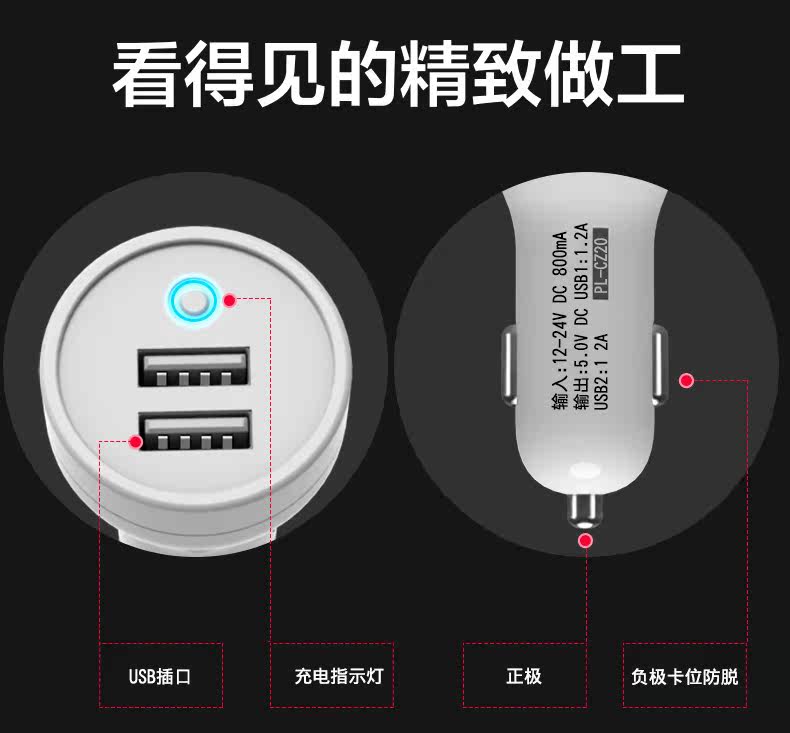 看得见的精致做工

输入:12-24V DC 800mA
输出:5.0V DC USB1:1.2A
USB2:1 2A
PL-CZ20

USB插口

充电指示灯

正极

负极卡位防脱