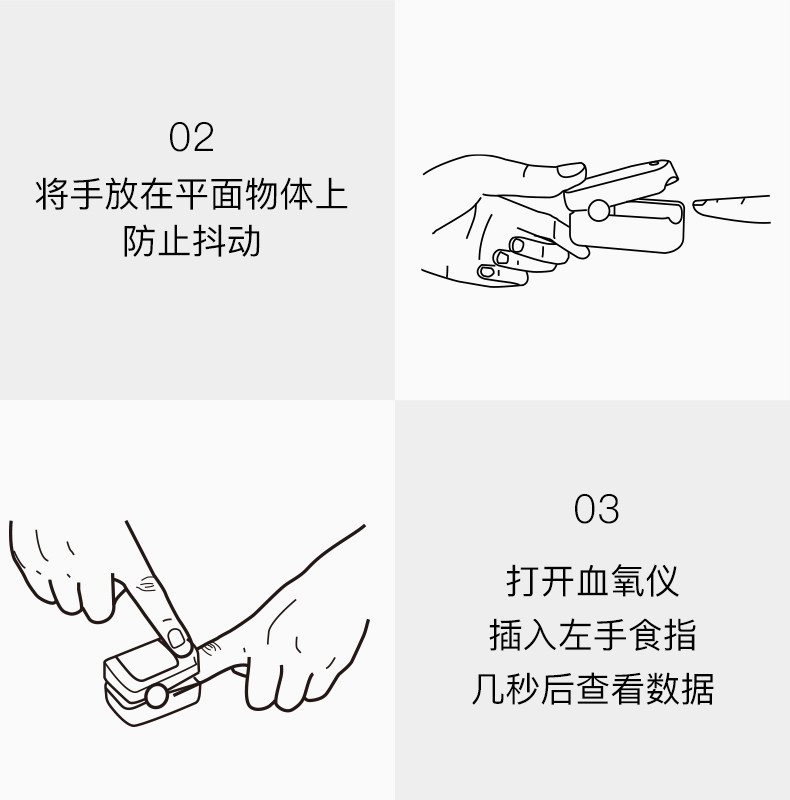 02
将手放在平面物体上
防止抖动

03
打开血氧仪
插入左手食指
几秒后查看数据