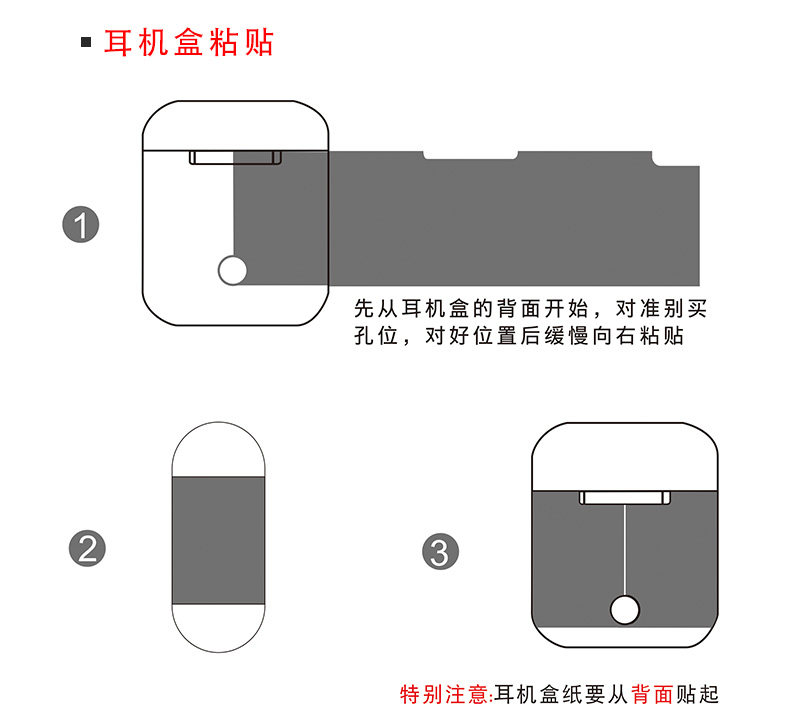 ■ 耳机盒粘贴

1

先从耳机盒的背面开始，对准别买孔位，对好位置后缓慢向右粘贴

2

3

特别注意:耳机盒纸要从背面贴起