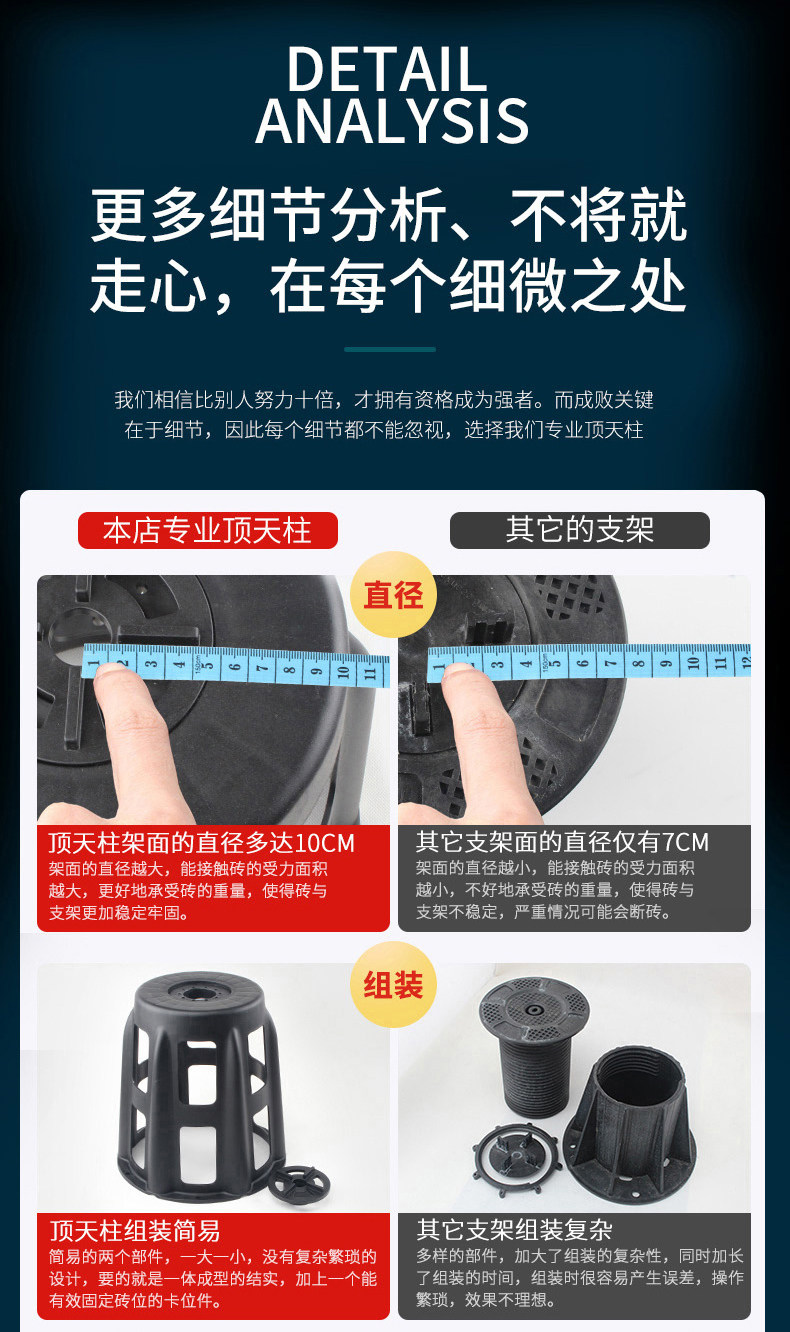 DETAIL
ANALYSIS

更多细节分析、不将就
走心，在每个细微之处

我们相信比别人努力十倍，才拥有资格成为强者。而成败关键在于细节，因此每个细节都不能忽视，选择我们专业顶天柱

本店专业顶天柱

其它的支架

直径

1 2 3 4 5 6 7 8 9 10 11

1 2 3 4 5 6 7 8 9 10 11 12

顶天柱架面的直径多达10CM
架面的直径越大，能接触砖的受力面积越大，更好地承受砖的重量，使得砖与支架更加稳定牢固。

其它支架面的直径仅有7CM
架面的直径越小，能接触砖的受力面积越小，不好地承受砖的重量，使得砖与支架不稳定，严重情况可能会断砖。

组装

顶天柱组装简易
简易的两个部件，一大一小，没有复杂繁琐的设计，要的就是一体成型的结实，加上一个能有效固定砖位的卡位件。

其它支架组装复杂
多样的部件，加大了组装的复杂性，同时加长了组装的时间，组装时很容易产生误差，操作繁琐，效果不理想。