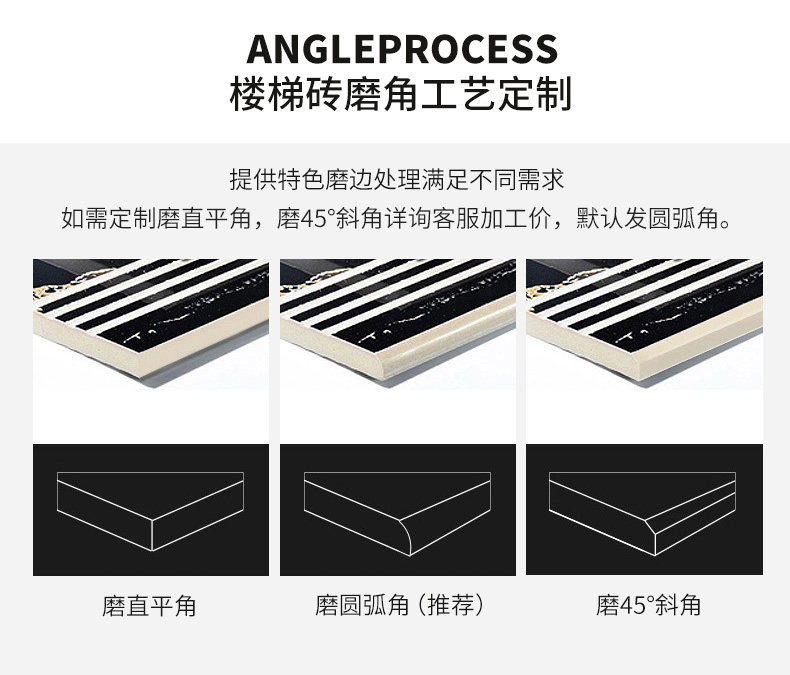 ANGLEPROCESS
楼梯砖磨角工艺定制

提供特色磨边处理满足不同需求
如需定制磨直平角，磨45°斜角详询客服加工价，默认发圆弧角。

磨直平角

磨圆弧角（推荐）

磨45°斜角