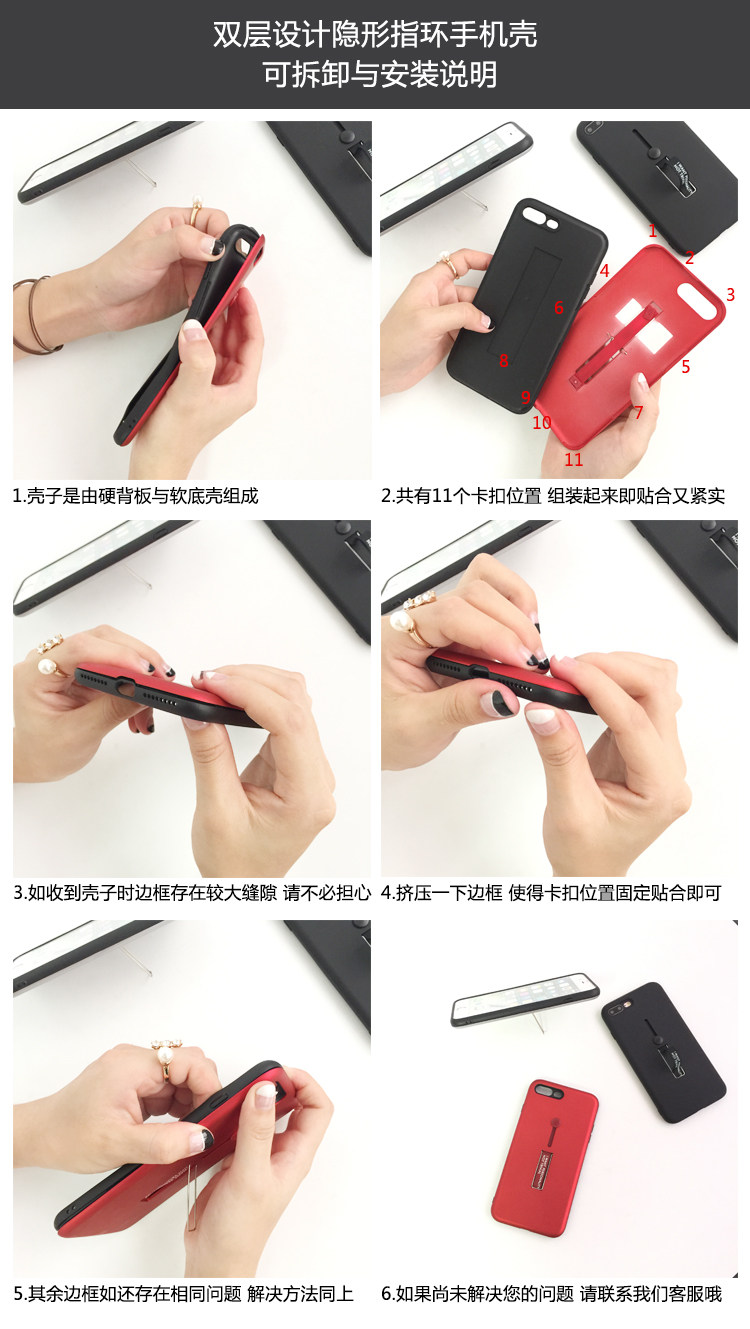 双层设计隐形指环手机壳
可拆卸与安装说明

1.壳子是由硬背板与软底壳组成

1
2
3
4
5
6
7
8
9
10
11

2.共有11个卡扣位置 组装起来即贴合又紧实

3.如收到壳子时边框存在较大缝隙 请不必担心

4.挤压一下边框 使得卡扣位置固定贴合即可

5.其余边框如还存在相同问题 解决方法同上

6.如果尚未解决您的问题 请联系我们客服哦