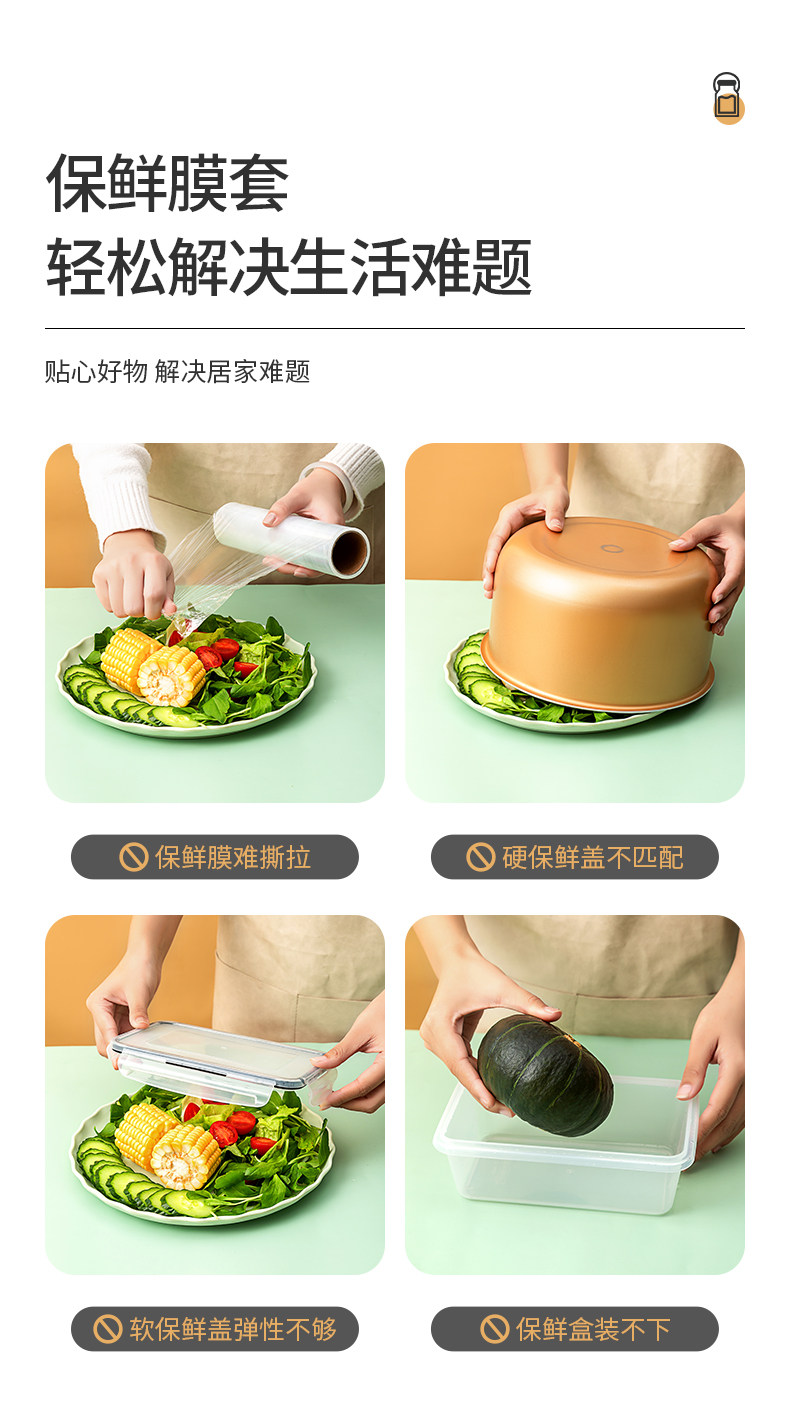 保鲜膜套
轻松解决生活难题

贴心好物 解决居家难题

保鲜膜难撕拉

硬保鲜盖不匹配

软保鲜盖弹性不够

保鲜盒装不下