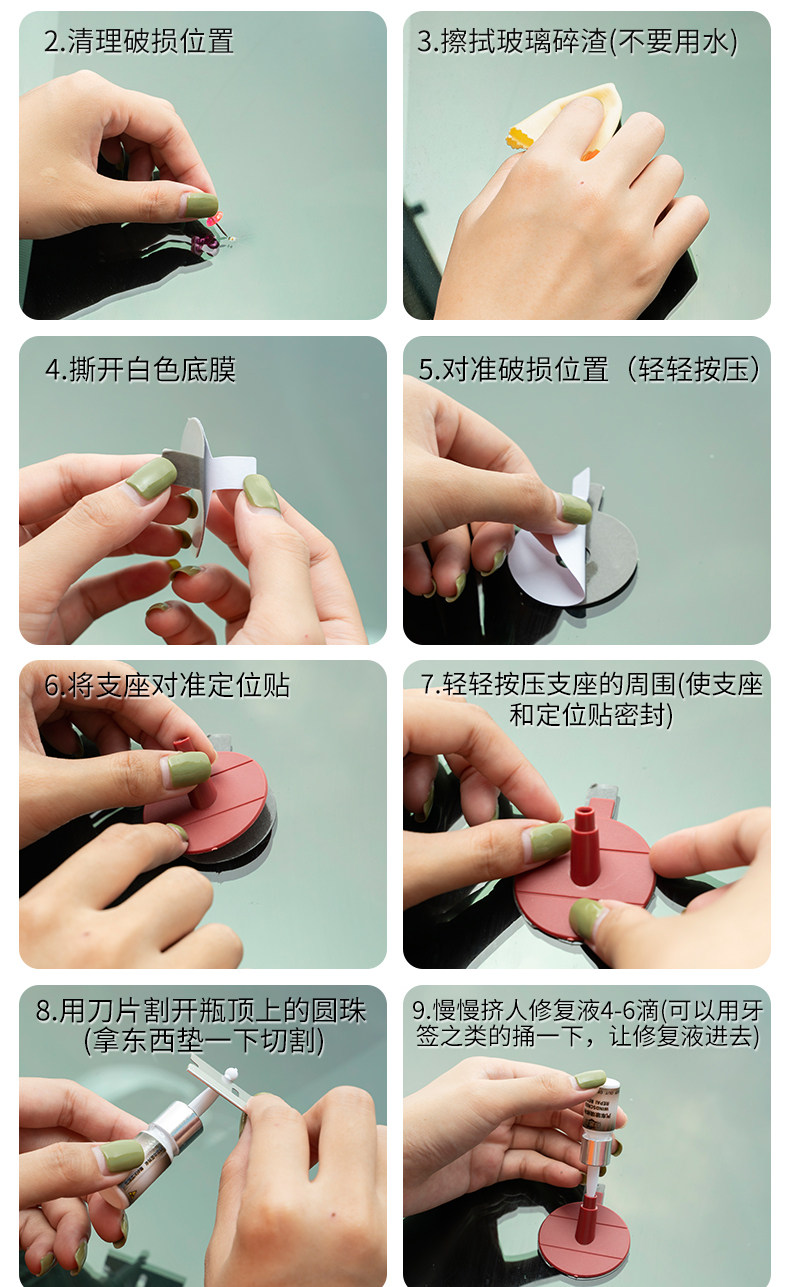 2.清理破损位置

3.擦拭玻璃碎渣(不要用水)

4.撕开白色底膜

5.对准破损位置（轻轻按压）

6.将支座对准定位贴

7.轻轻按压支座的周围(使支座和定位贴密封)

8.用刀片割开瓶顶上的圆珠(拿东西垫一下切割)

9.慢慢挤人修复液4-6滴(可以用牙签之类的捅一下，让修复液进去)