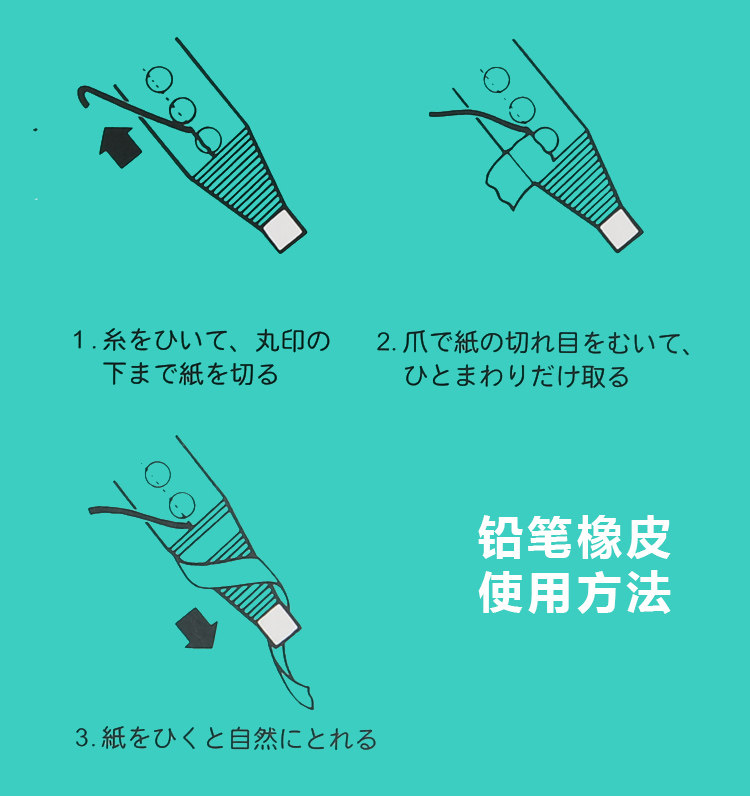 1. 糸をひいて、丸印の下まで紙を切る

2. 爪で紙の切れ目をむいて、ひとまわりだけ取る

3. 紙をひくと自然にとれる

铅笔橡皮
使用方法