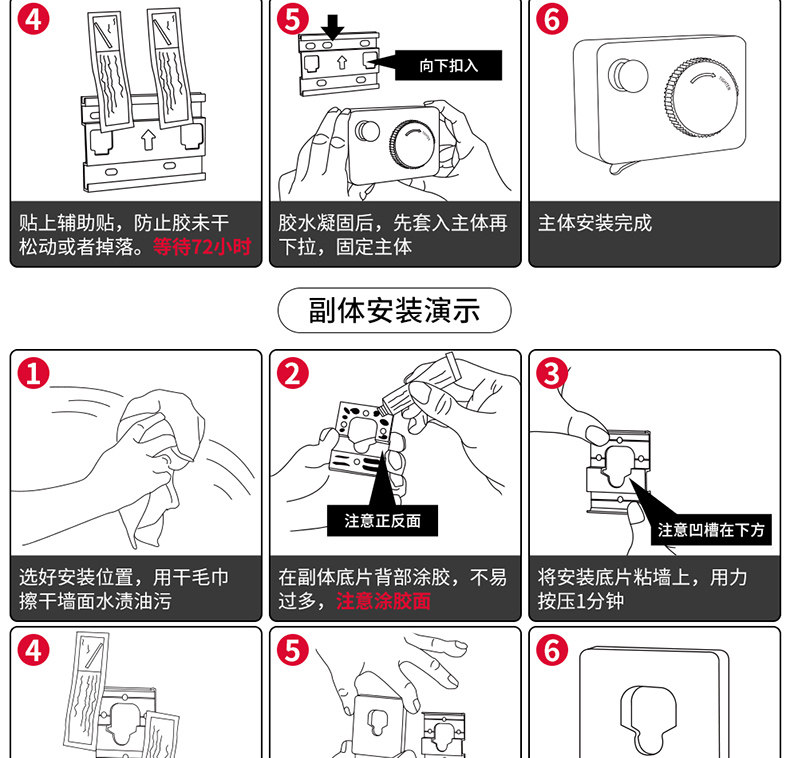 4

贴上辅助贴，防止胶未干松动或者掉落。等待72小时

5

向下扣入

胶水凝固后，先套入主体再下拉，固定主体

6

主体安装完成

副体安装演示

1

选好安装位置，用干毛巾擦干墙面水渍油污

2

注意正反面

在副体底片背部涂胶，不易过多，注意涂胶面

3

注意凹槽在下方

将安装底片粘墙上，用力按压1分钟

4

5

6