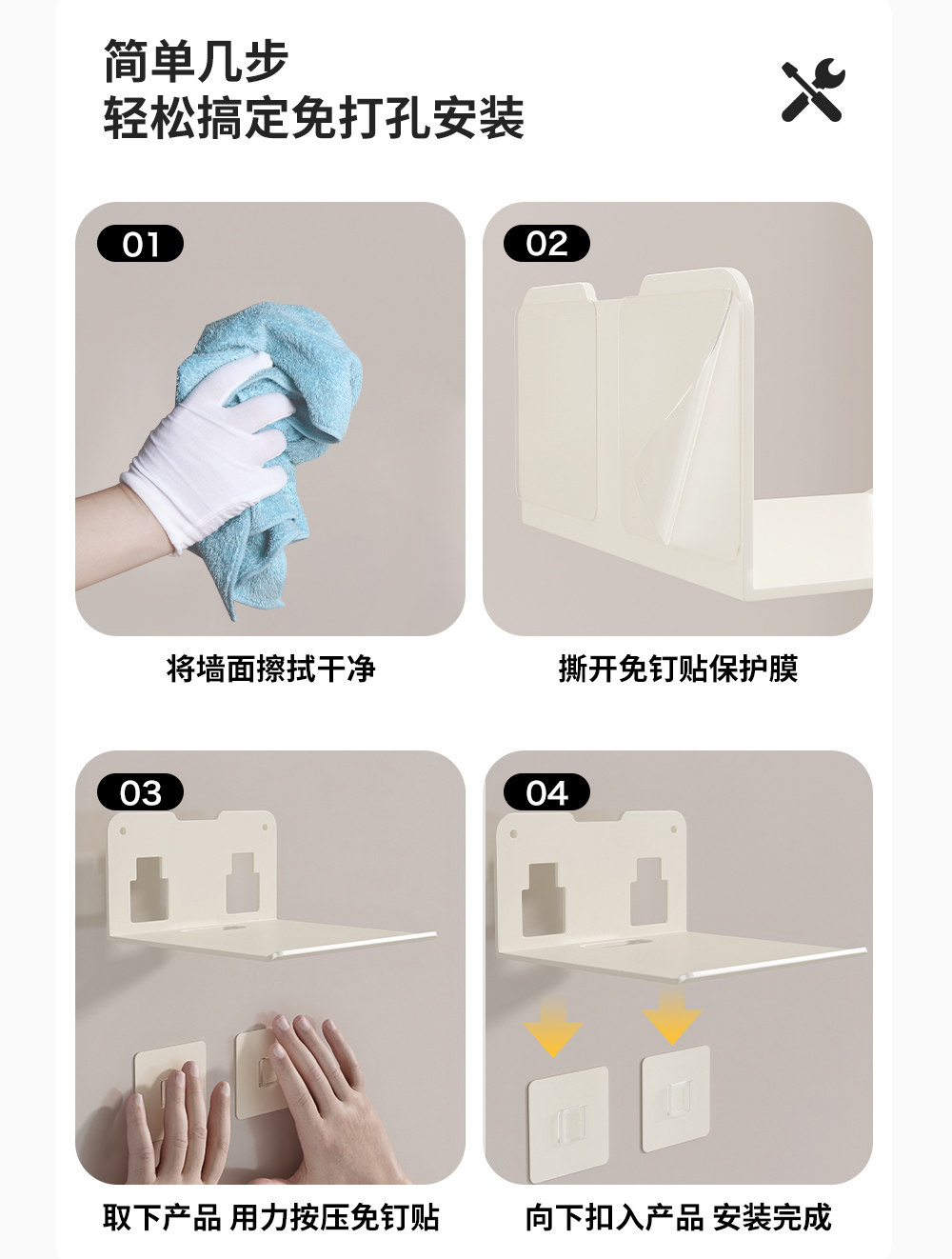 简单几步
轻松搞定免打孔安装

01

将墙面擦拭干净

02

撕开免钉贴保护膜

03

取下产品 用力按压免钉贴

04

向下扣入产品 安装完成