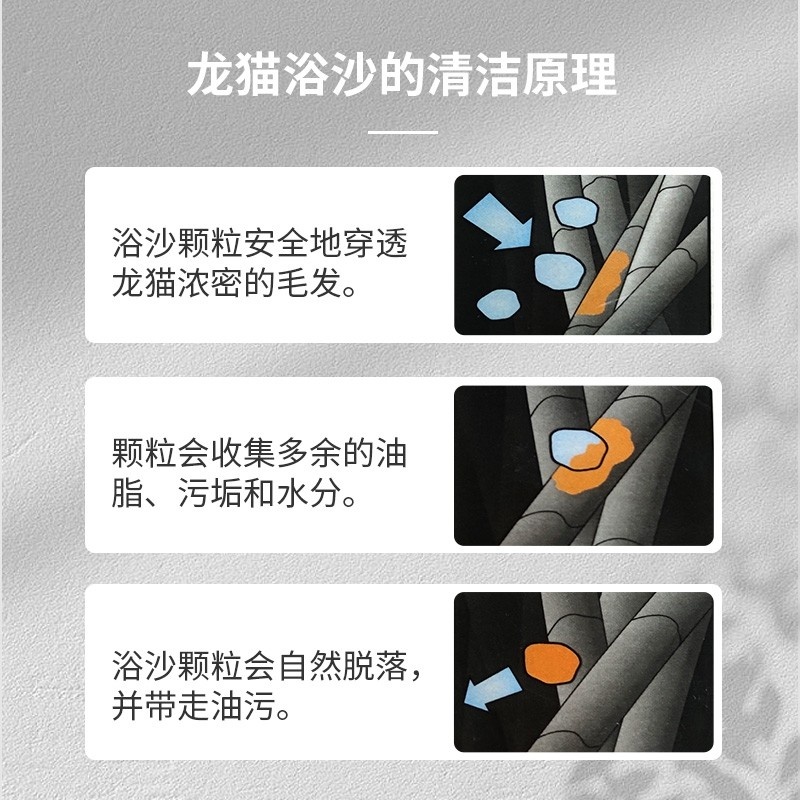 龙猫浴沙的清洁原理

浴沙颗粒安全地穿透龙猫浓密的毛发。

颗粒会收集多余的油脂、污垢和水分。

浴沙颗粒会自然脱落，并带走油污。