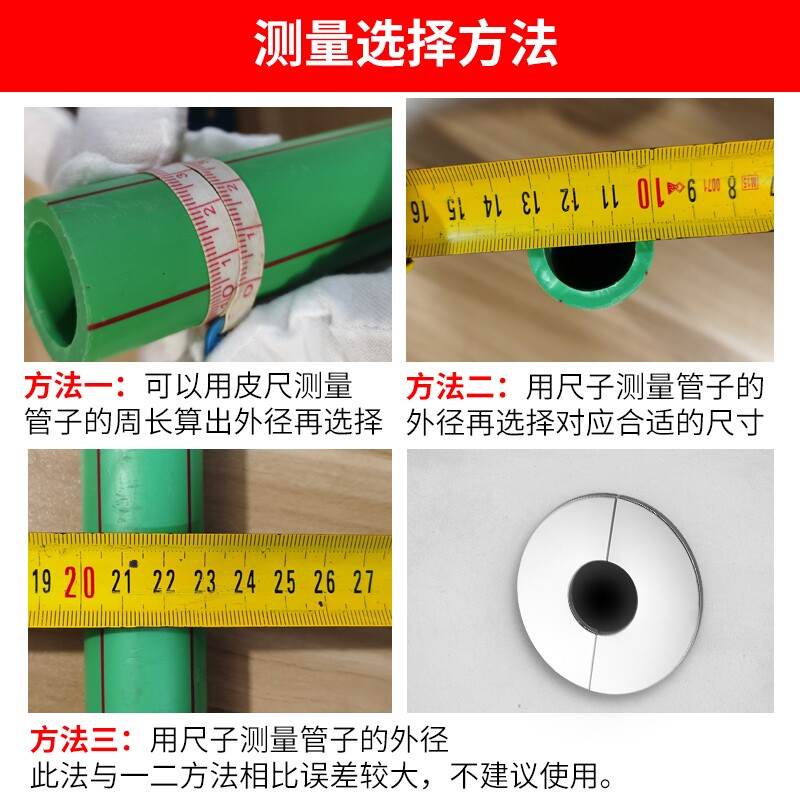 测量选择方法

3 2 1 0

16 15 14 13 12 11 10 9 8

方法一：可以用皮尺测量管子的周长算出外径再选择

方法二：用尺子测量管子的外径再选择对应合适的尺寸

19 20 21 22 23 24 25 26 27

方法三：用尺子测量管子的外径
此法与一二方法相比误差较大，不建议使用。