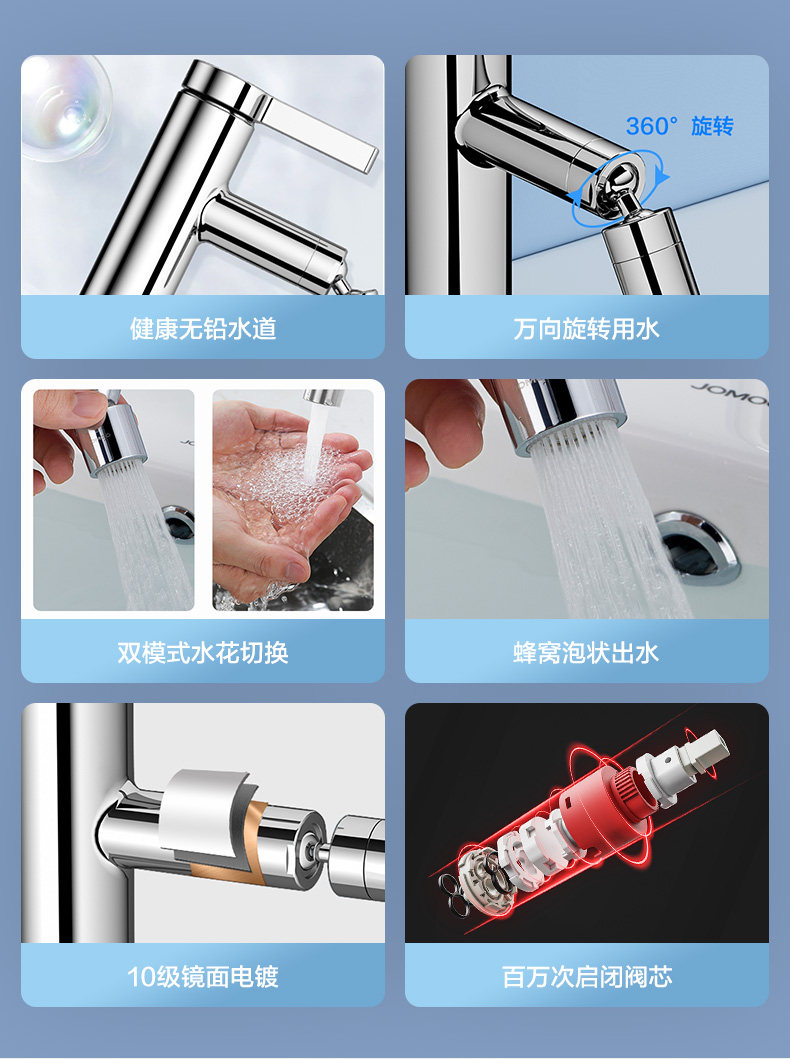 健康无铅水道

360° 旋转

万向旋转用水

双模式水花切换

JOMO

蜂窝泡状出水

10级镜面电镀

百万次启闭阀芯