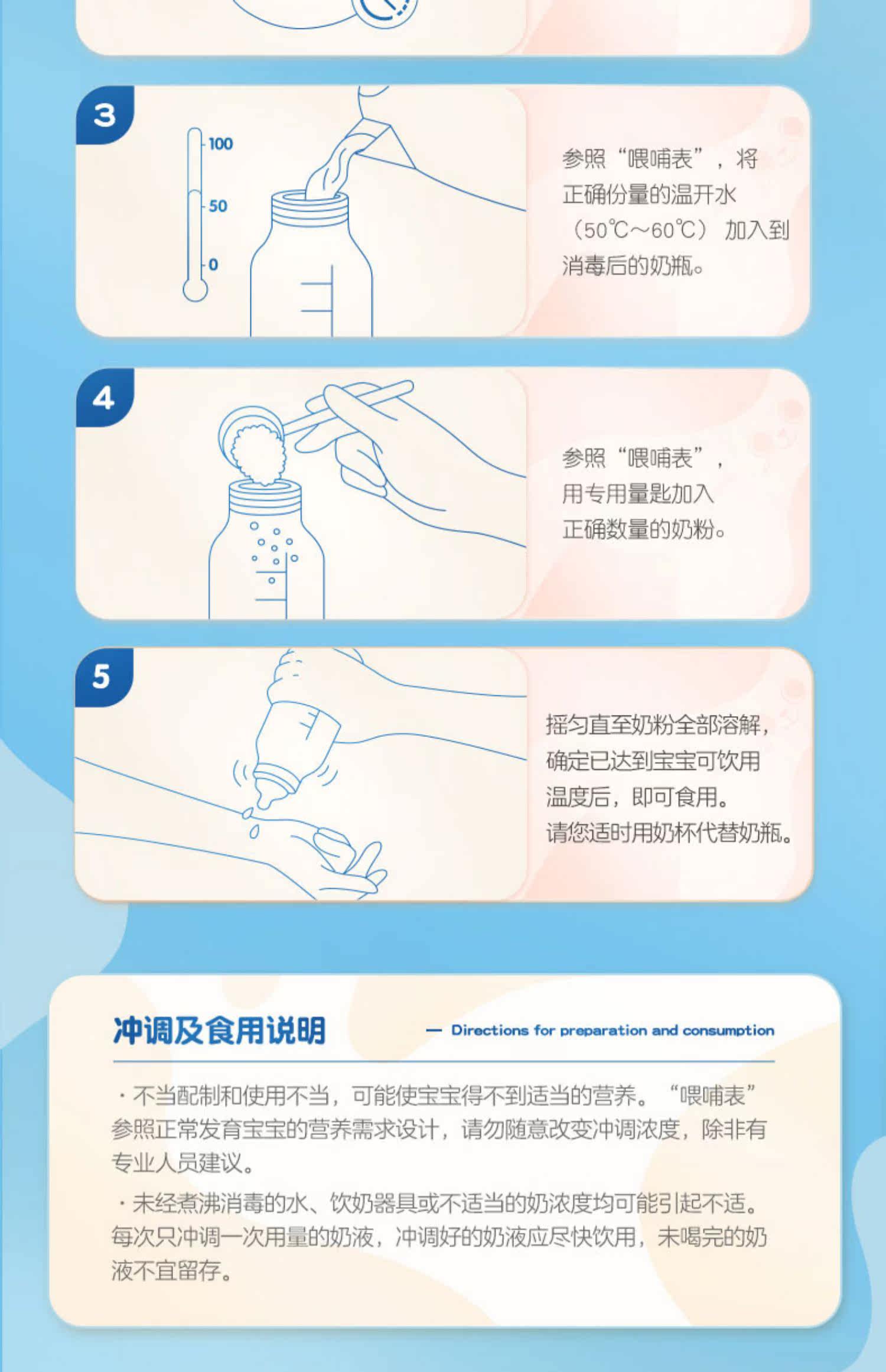 3

100
50
0

参照“喂哺表”，将正确份量的温开水（50℃～60℃）加入到消毒后的奶瓶。

4

参照“喂哺表”，用专用量匙加入正确数量的奶粉。

5

摇匀直至奶粉全部溶解，确定已达到宝宝可饮用温度后，即可食用。请您适时用奶杯代替奶瓶。

冲调及食用说明 — Directions for preparation and consumption

· 不当配制和使用不当，可能使宝宝得不到适当的营养。“喂哺表”参照正常发育宝宝的营养需求设计，请勿随意改变冲调浓度，除非有专业人员建议。

· 未经煮沸消毒的水、饮奶器具或不适当的奶浓度均可能引起不适。每次只冲调一次用量的奶液，冲调好的奶液应尽快饮用，未喝完的奶液不宜留存。