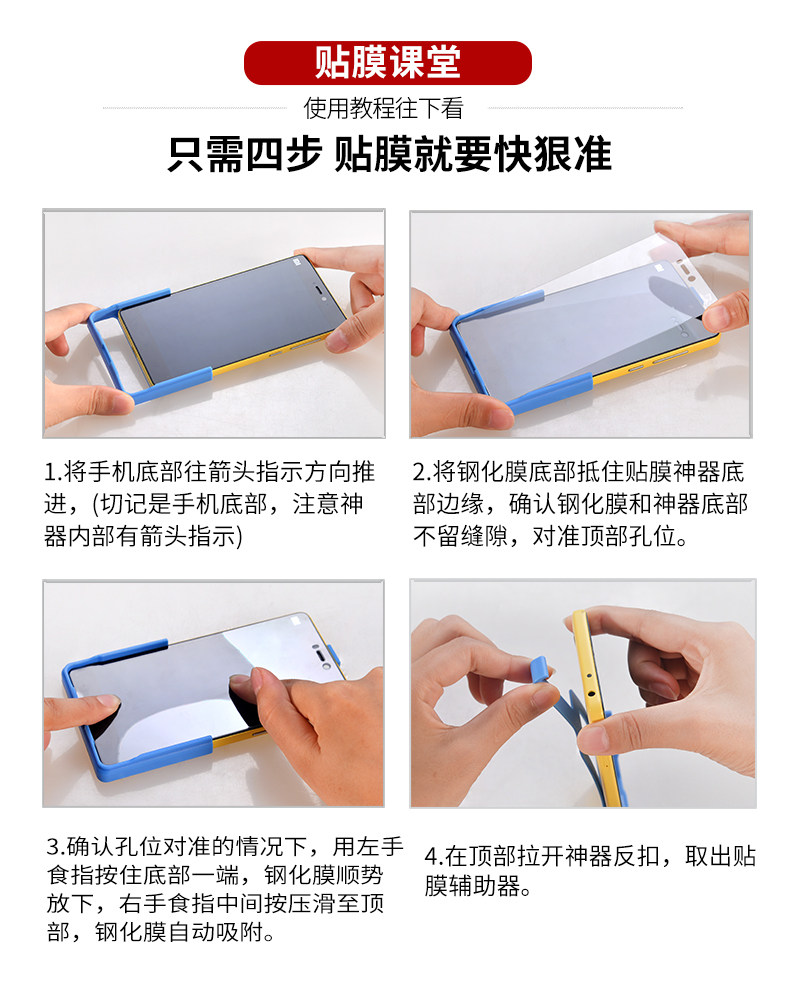 贴膜课堂

使用教程往下看

只需四步 贴膜就要快狠准

1.将手机底部往箭头指示方向推进，(切记是手机底部，注意神器内部有箭头指示)

2.将钢化膜底部抵住贴膜神器底部边缘，确认钢化膜和神器底部不留缝隙，对准顶部孔位。

3.确认孔位对准的情况下，用左手食指按住底部一端，钢化膜顺势放下，右手食指中间按压滑至顶部，钢化膜自动吸附。

4.在顶部拉开神器反扣，取出贴膜辅助器。