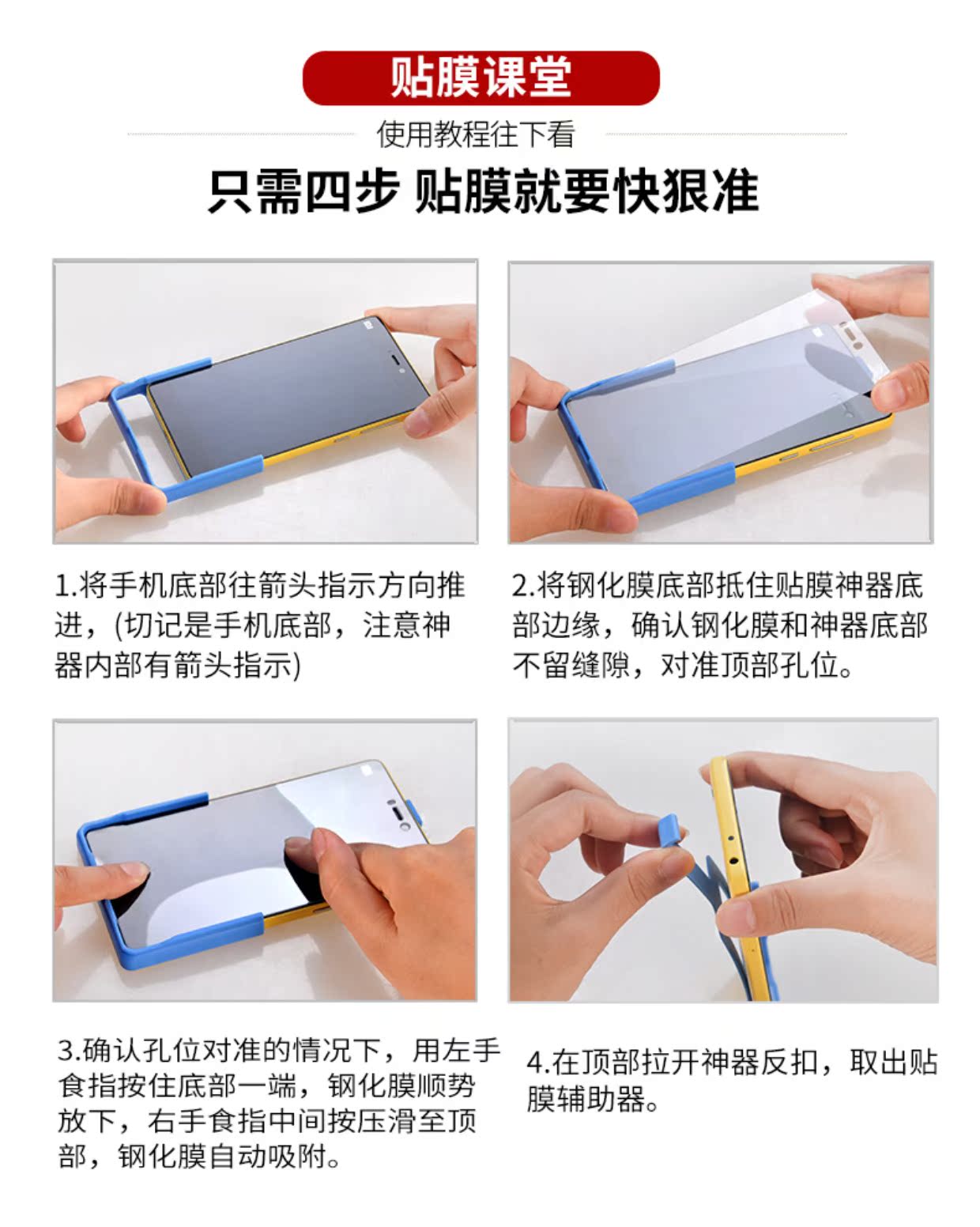 贴膜课堂

使用教程往下看

只需四步 贴膜就要快狠准

1.将手机底部往箭头指示方向推进，(切记是手机底部，注意神器内部有箭头指示)

2.将钢化膜底部抵住贴膜神器底部边缘，确认钢化膜和神器底部不留缝隙，对准顶部孔位。

3.确认孔位对准的情况下，用左手食指按住底部一端，钢化膜顺势放下，右手食指中间按压滑至顶部，钢化膜自动吸附。

4.在顶部拉开神器反扣，取出贴膜辅助器。