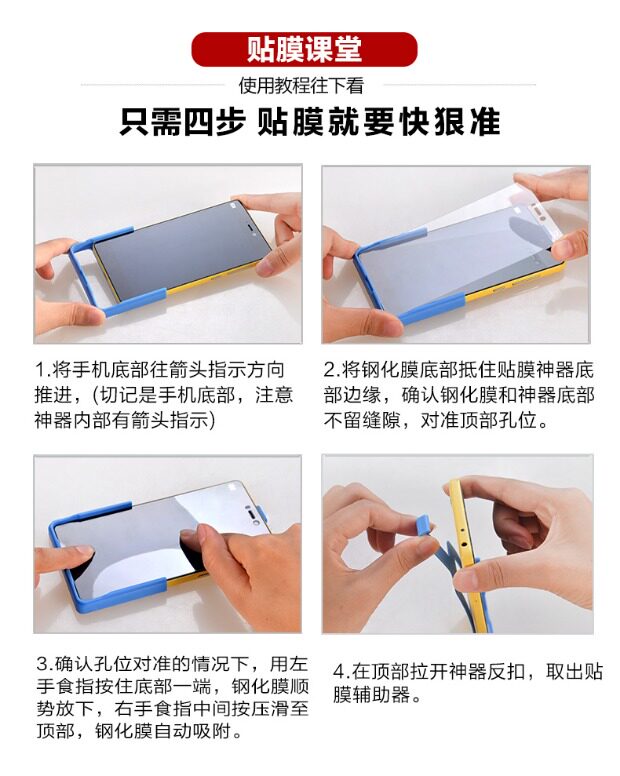 贴膜课堂

使用教程往下看

只需四步 贴膜就要快狠准

1.将手机底部往箭头指示方向推进，(切记是手机底部，注意神器内部有箭头指示)

2.将钢化膜底部抵住贴膜神器底部边缘，确认钢化膜和神器底部不留缝隙，对准顶部孔位。

3.确认孔位对准的情况下，用左手食指按住底部一端，钢化膜顺势放下，右手食指中间按压滑至顶部，钢化膜自动吸附。

4.在顶部拉开神器反扣，取出贴膜辅助器。