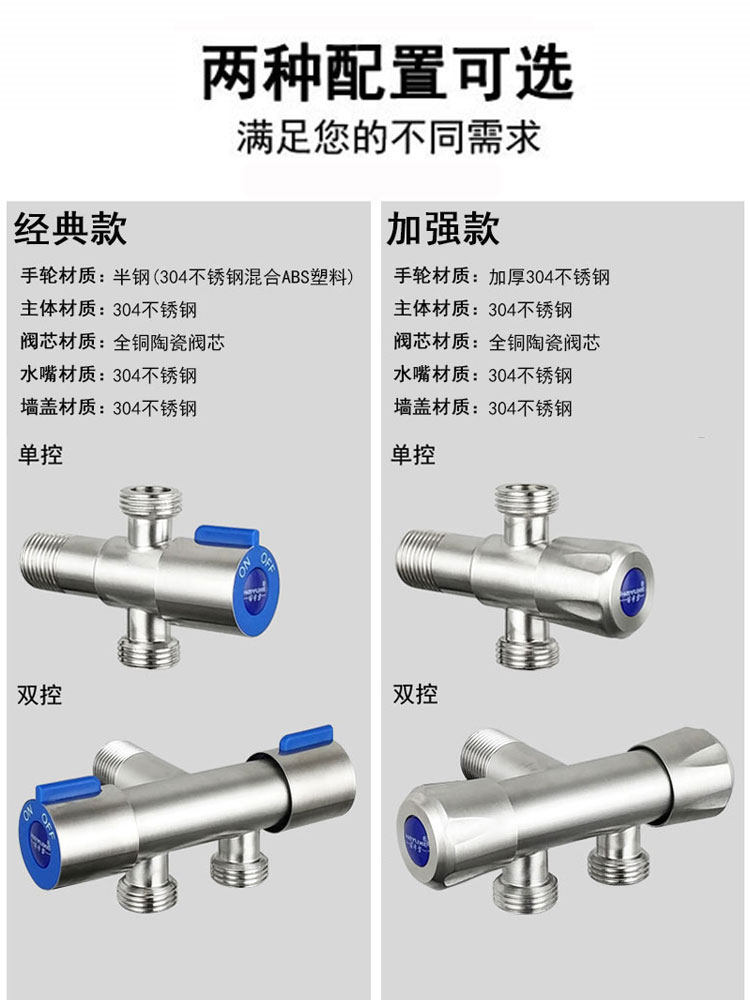 两种配置可选
满足您的不同需求

经典款
手轮材质：半钢（304不锈钢混合ABS塑料）
主体材质：304不锈钢
阀芯材质：全铜陶瓷阀芯
水嘴材质：304不锈钢
墙盖材质：304不锈钢

单控
ON OFF

双控
ON OFF

加强款
手轮材质：加厚304不锈钢
主体材质：304不锈钢
阀芯材质：全铜陶瓷阀芯
水嘴材质：304不锈钢
墙盖材质：304不锈钢

单控

双控