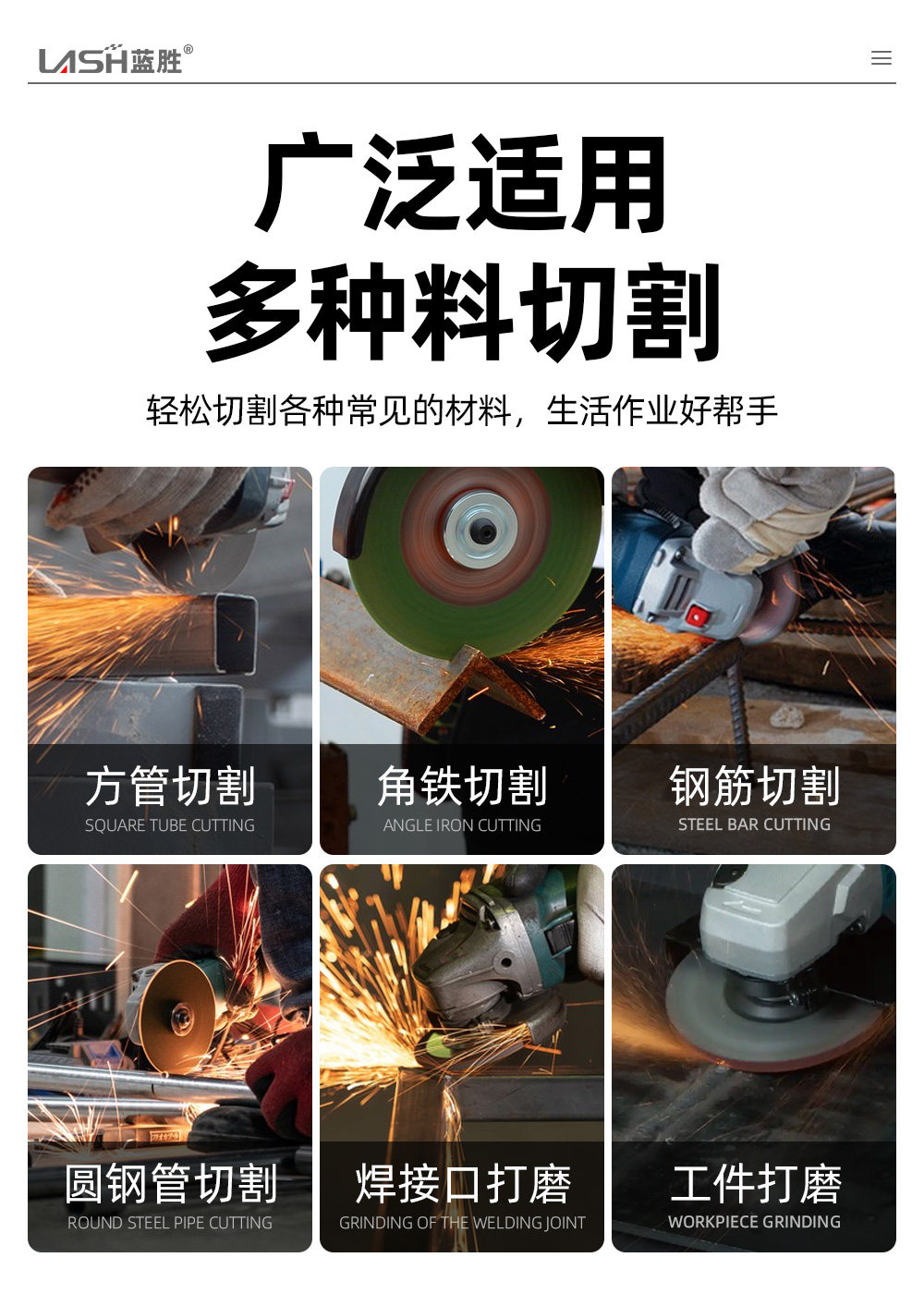 LASH蓝胜®

广泛适用
多种料切割

轻松切割各种常见的材料，生活作业好帮手

方管切割
SQUARE TUBE CUTTING

角铁切割
ANGLE IRON CUTTING

钢筋切割
STEEL BAR CUTTING

圆钢管切割
ROUND STEEL PIPE CUTTING

焊接口打磨
GRINDING OF THE WELDING JOINT

工件打磨
WORKPIECE GRINDING