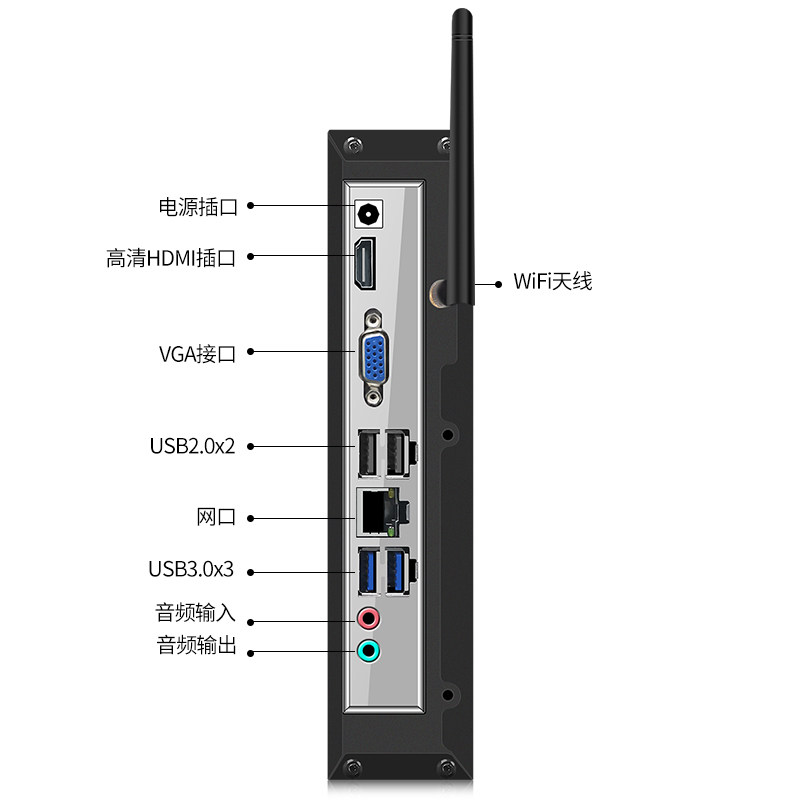 电源插口
高清HDMI插口
WiFi天线
VGA接口
USB2.0x2
网口
USB3.0x3
音频输入
音频输出