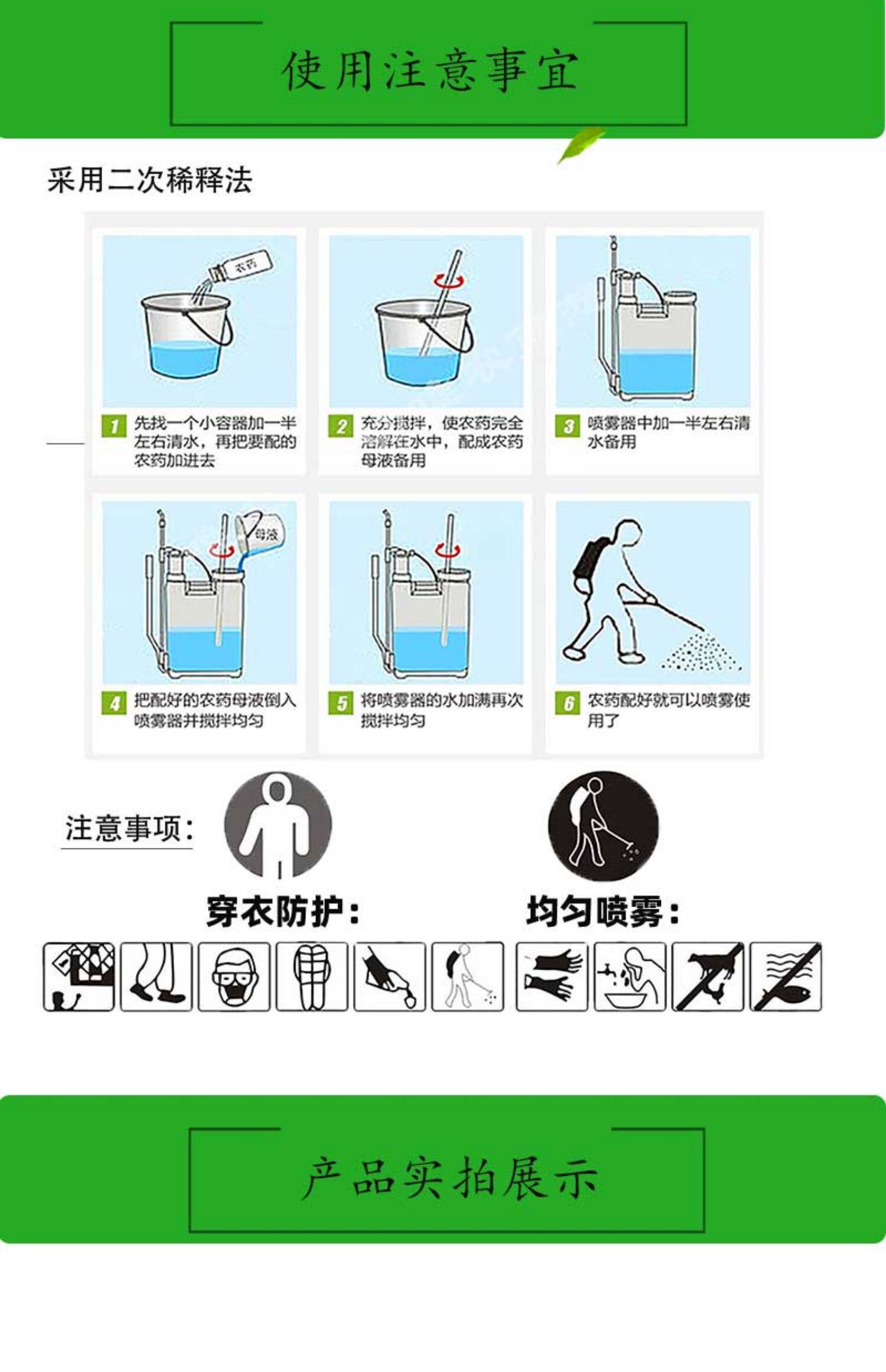 使用注意事宜

采用二次稀释法

农药

1 先找一个小容器加一半左右清水，再把要配的农药加进去

2 充分搅拌，使农药完全溶解在水中，配成农药母液备用

3 喷雾器中加一半左右清水备用

母液

4 把配好的农药母液倒入喷雾器并搅拌均匀

5 将喷雾器的水加满再次搅拌均匀

6 农药配好就可以喷雾使用了

注意事项：

穿衣防护：

均匀喷雾：

产品实拍展示