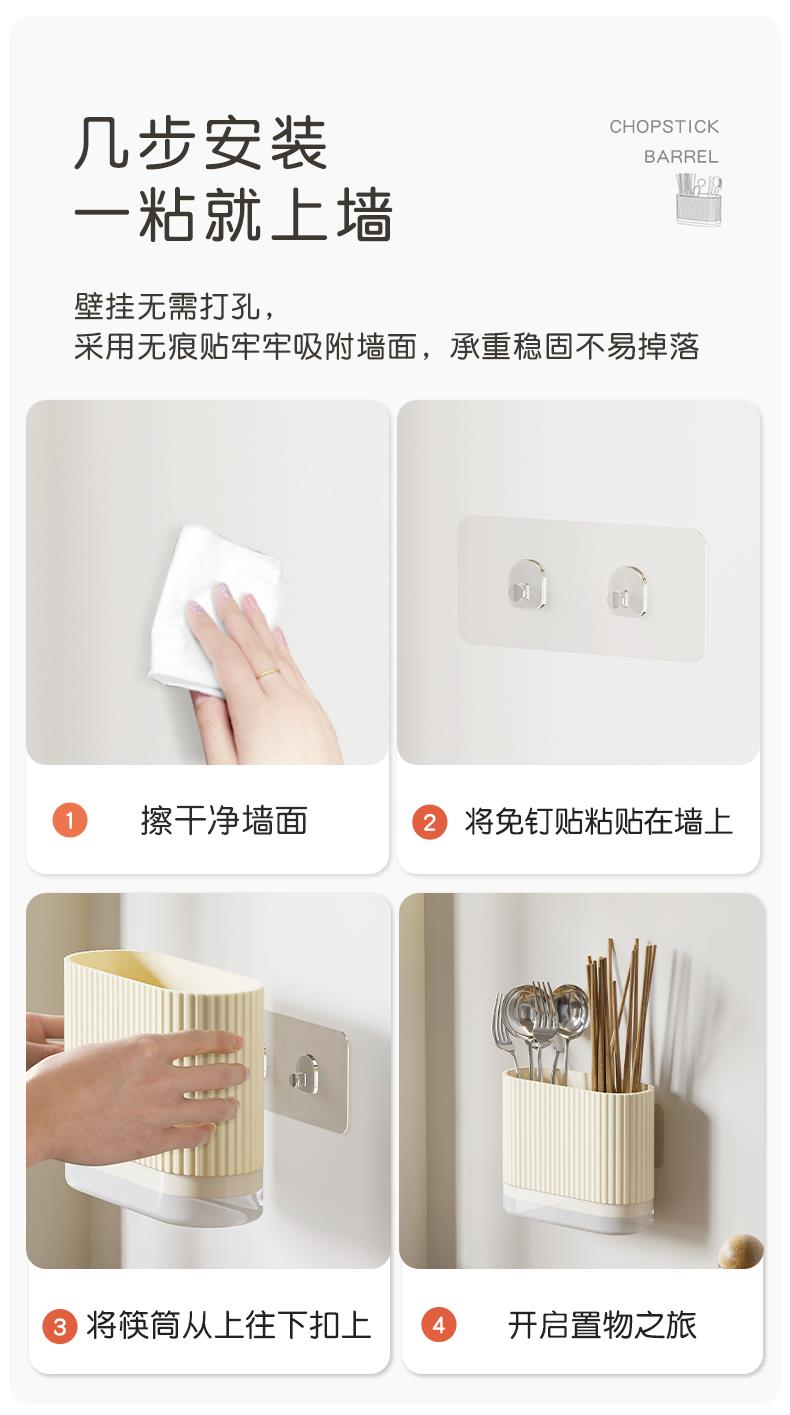 几步安装
一粘就上墙

CHOPSTICK
BARREL

壁挂无需打孔，
采用无痕贴牢牢吸附墙面，承重稳固不易掉落

1 擦干净墙面

2 将免钉贴粘贴在墙上

3 将筷筒从上往下扣上

4 开启置物之旅