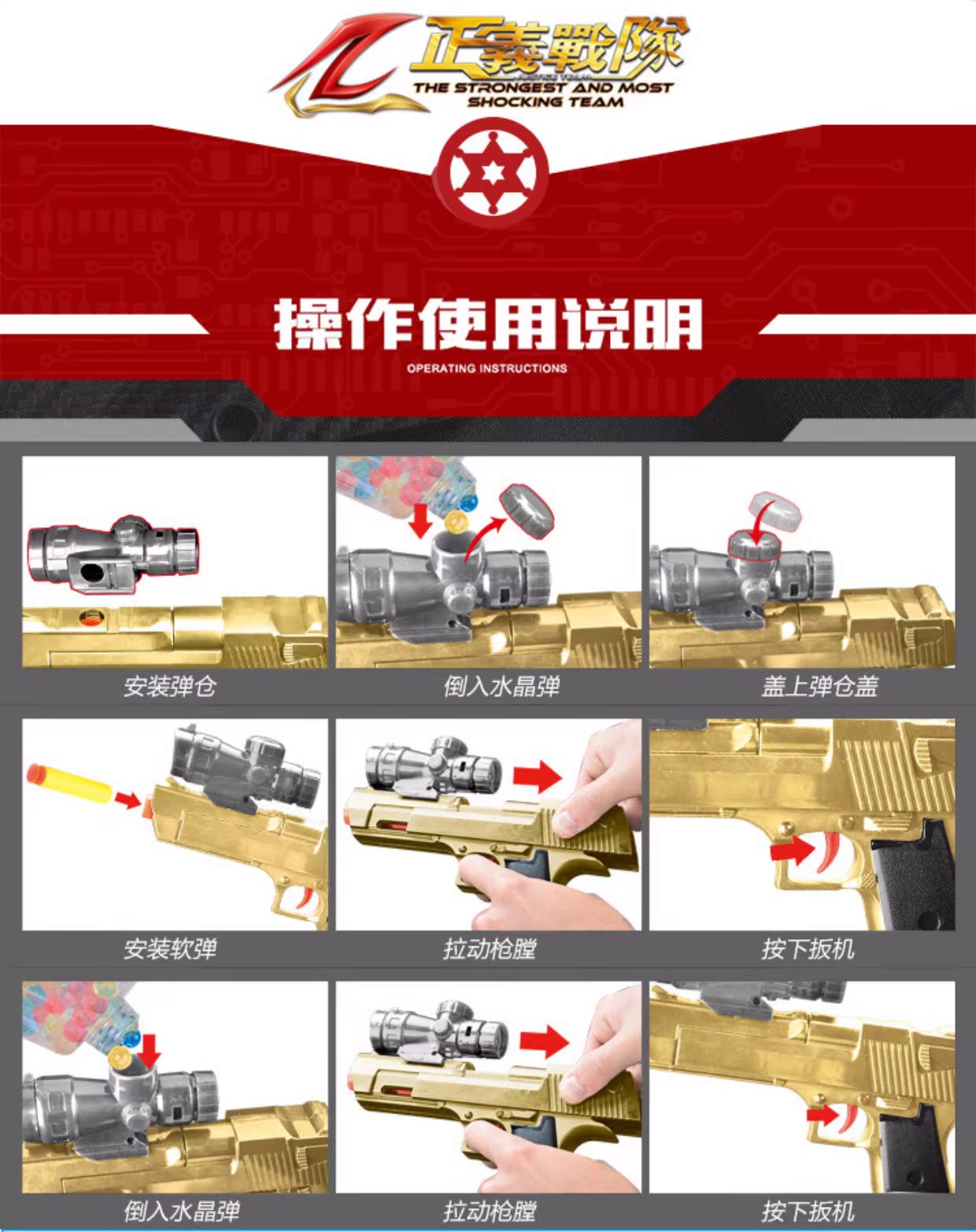 正義戰隊
THE STRONGEST AND MOST SHOCKING TEAM

操作使用说明
OPERATING INSTRUCTIONS

安装弹仓

倒入水晶弹

盖上弹仓盖

安装软弹

拉动枪膛

按下扳机

倒入水晶弹

拉动枪膛

按下扳机