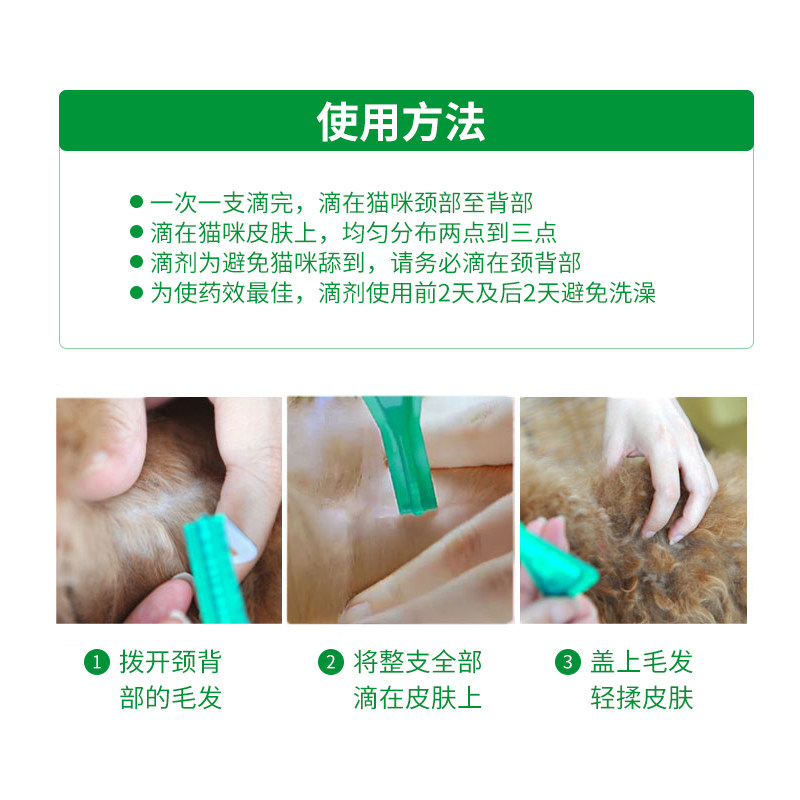 使用方法

● 一次一支滴完，滴在猫咪颈部至背部
● 滴在猫咪皮肤上，均匀分布两点到三点
● 滴剂为避免猫咪舔到，请务必滴在颈背部
● 为使药效最佳，滴剂使用前2天及后2天避免洗澡

1 拨开颈背部的毛发

2 将整支全部滴在皮肤上

3 盖上毛发轻揉皮肤