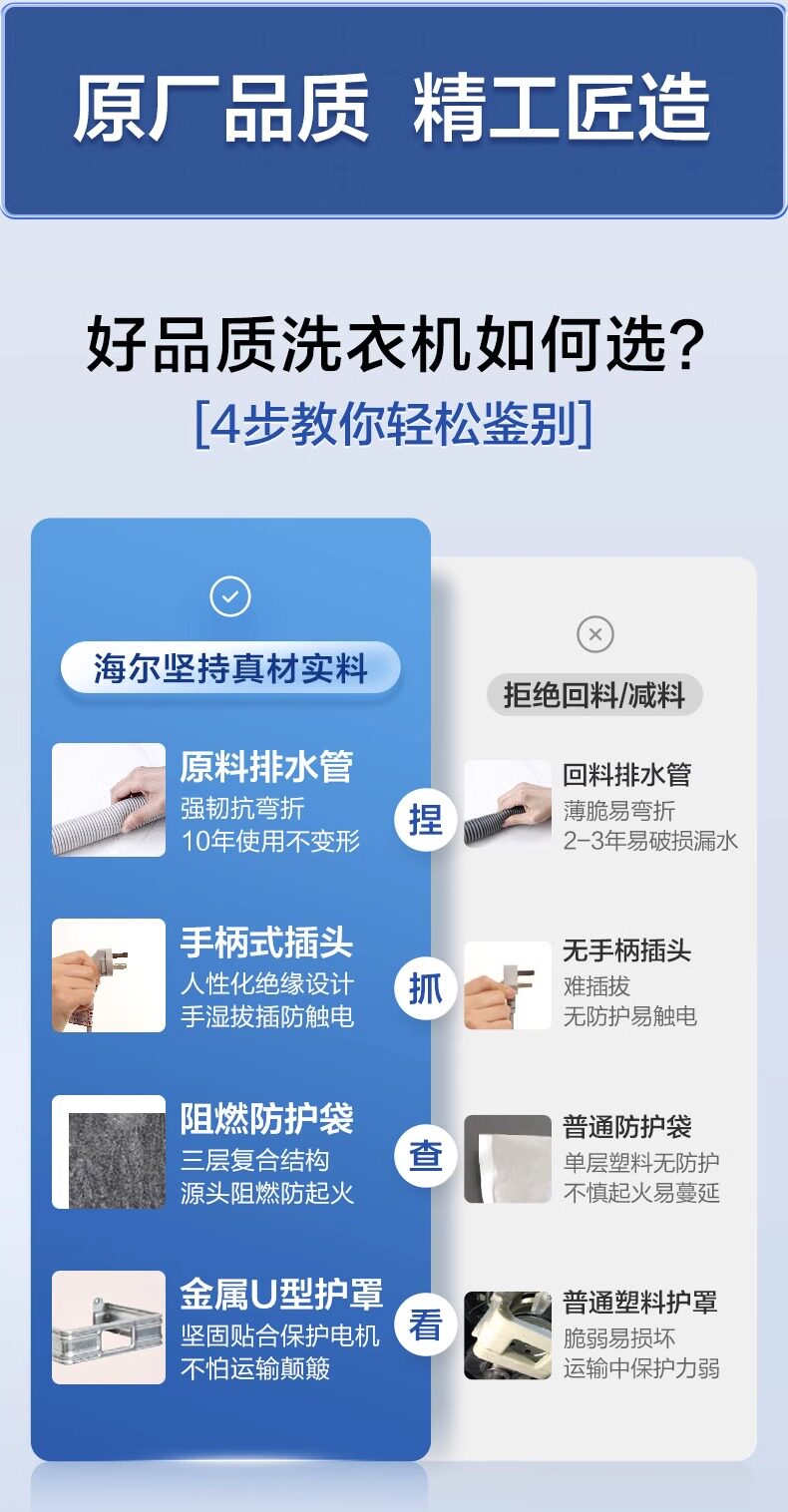 原厂品质 精工匠造

好品质洗衣机如何选?
[4步教你轻松鉴别]

海尔坚持真材实料

原料排水管
强韧抗弯折
10年使用不变形

手柄式插头
人性化绝缘设计
手湿拔插防触电

阻燃防护袋
三层复合结构
源头阻燃防起火

金属U型护罩
坚固贴合保护电机
不怕运输颠簸

捏

抓

查

看

拒绝回料/减料

回料排水管
薄脆易弯折
2-3年易破损漏水

无手柄插头
难插拔
无防护易触电

普通防护袋
单层塑料无防护
不慎起火易蔓延

普通塑料护罩
脆弱易损坏
运输中保护力弱