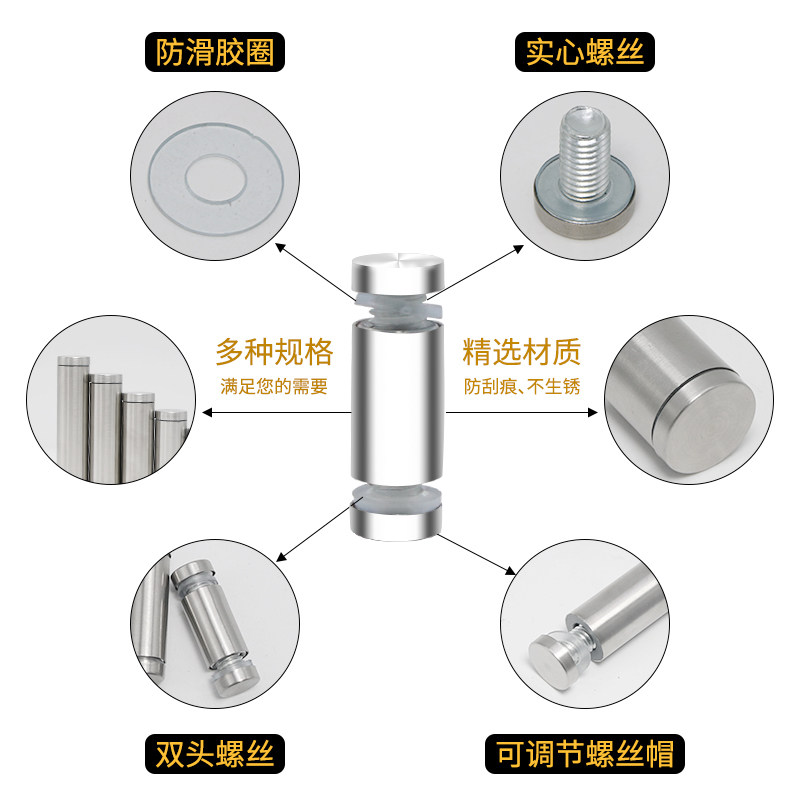 防滑胶圈

实心螺丝

多种规格
满足您的需要

精选材质
防刮痕、不生锈

双头螺丝

可调节螺丝帽